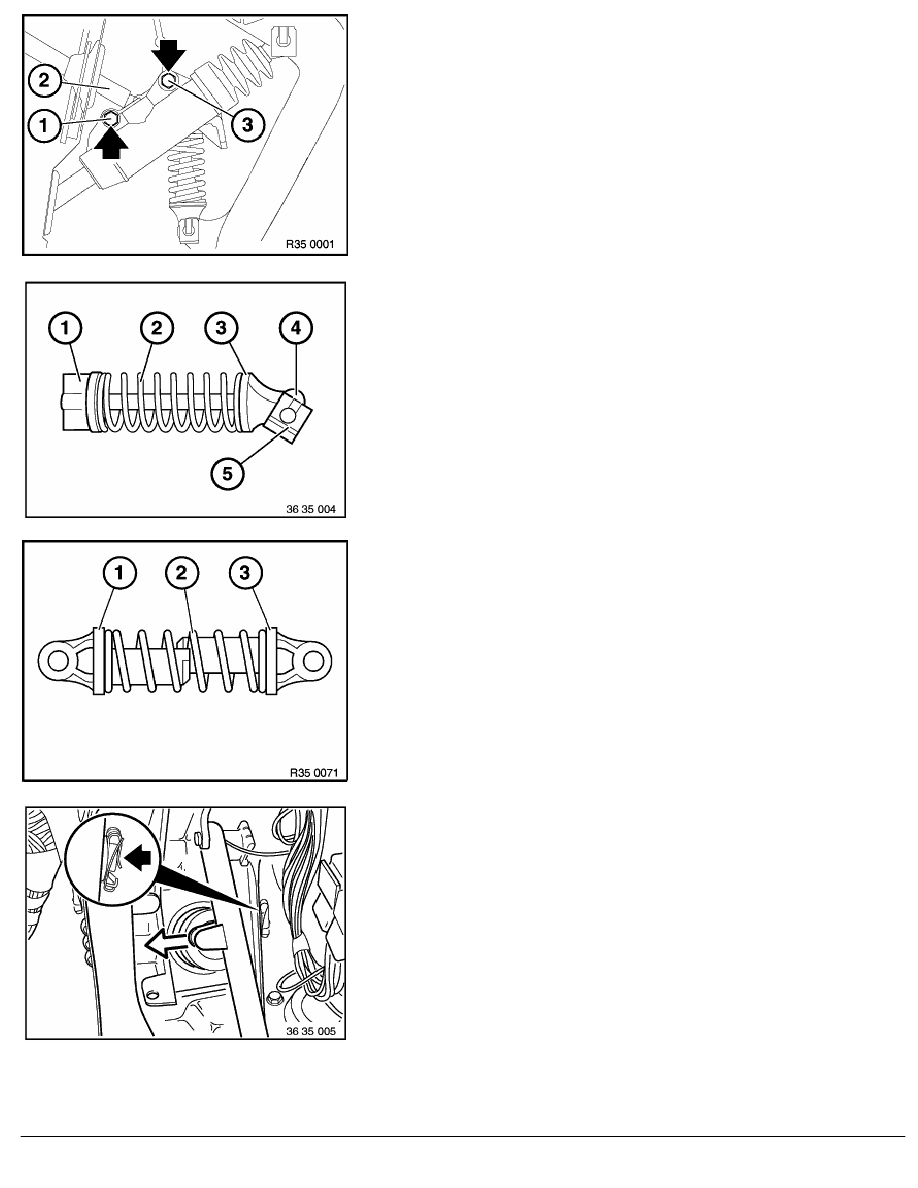 2
1
3
R35 0001

1
2
3
4
5
36 35 004

1
2
3
R35 0071

36 35 005