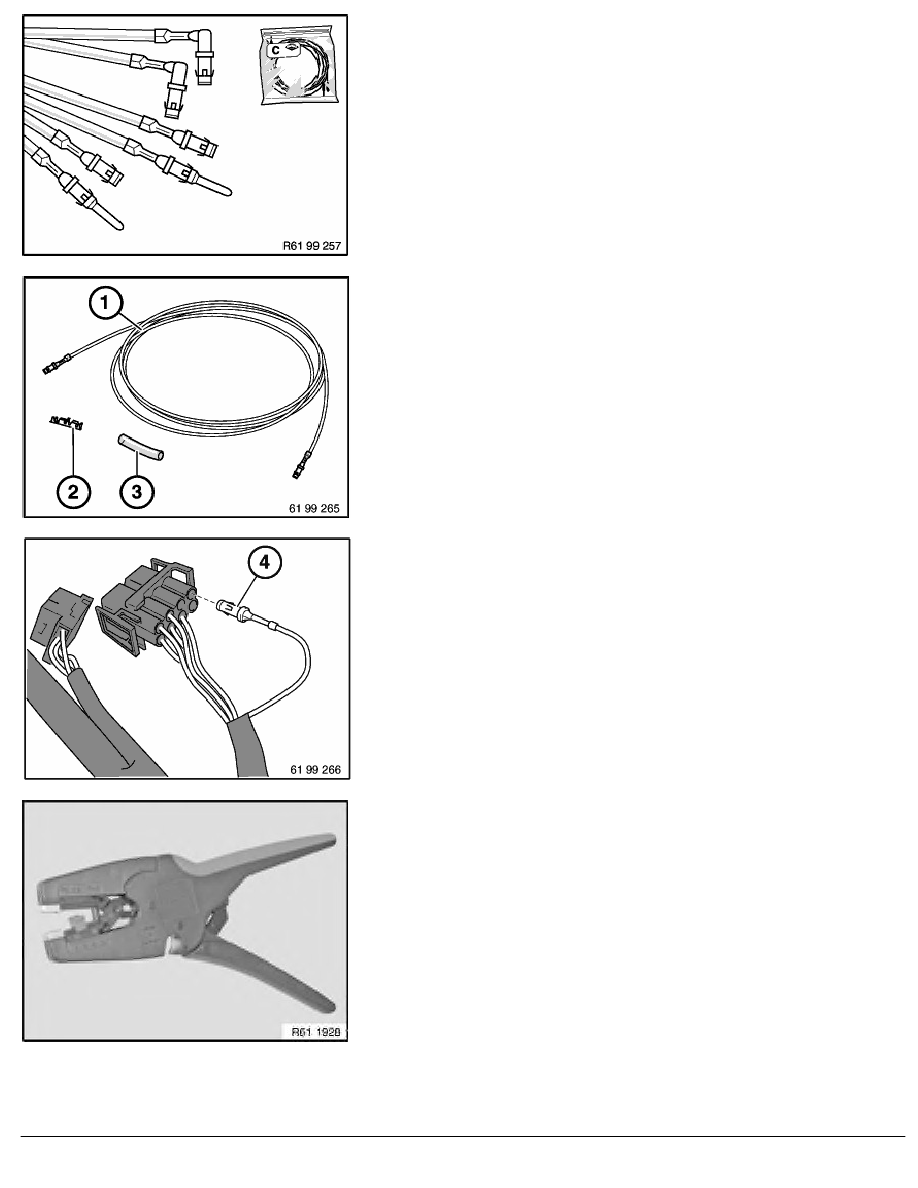 C

R61 99 257

1

2

3

61 99 265

4

61 99 266

R61 1928