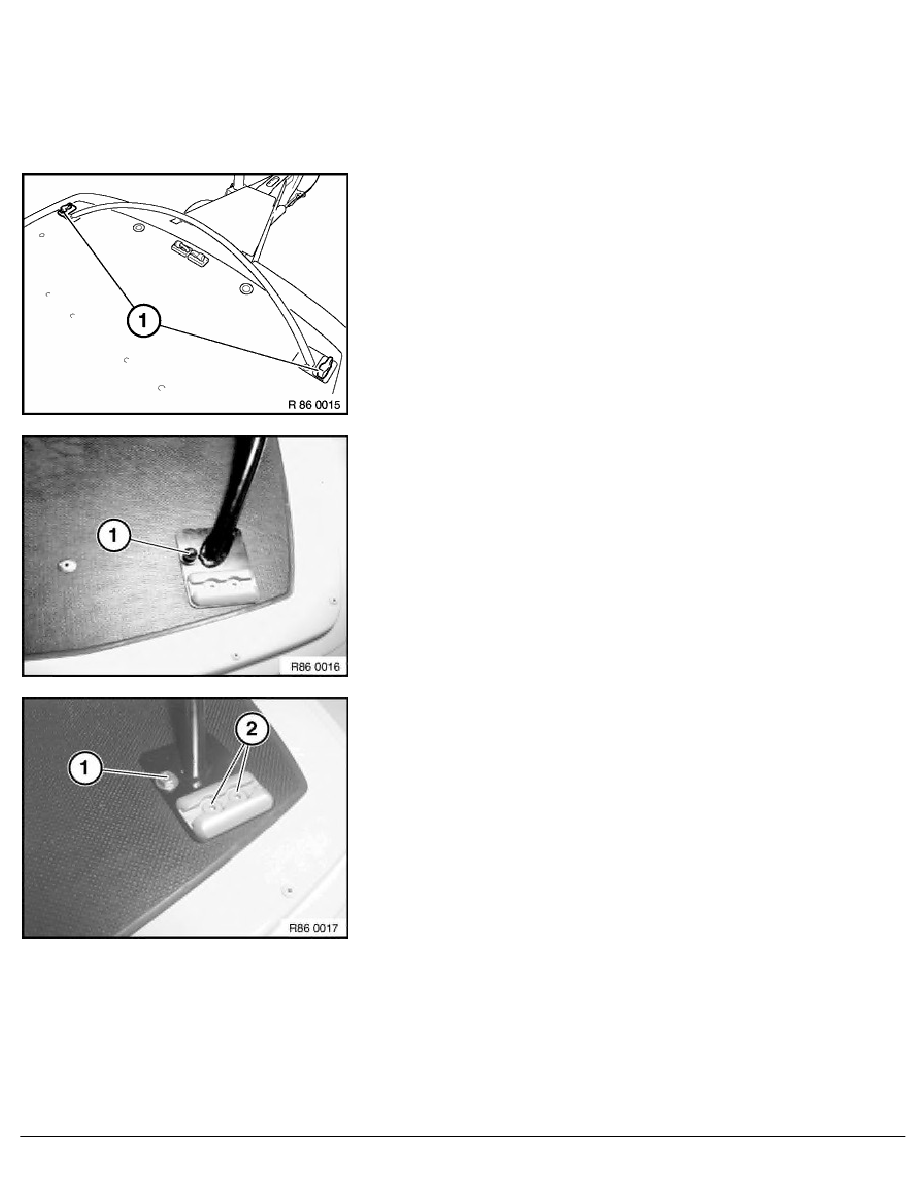 1

R 86 0015

1

R86 0016

1

2

R86 0017