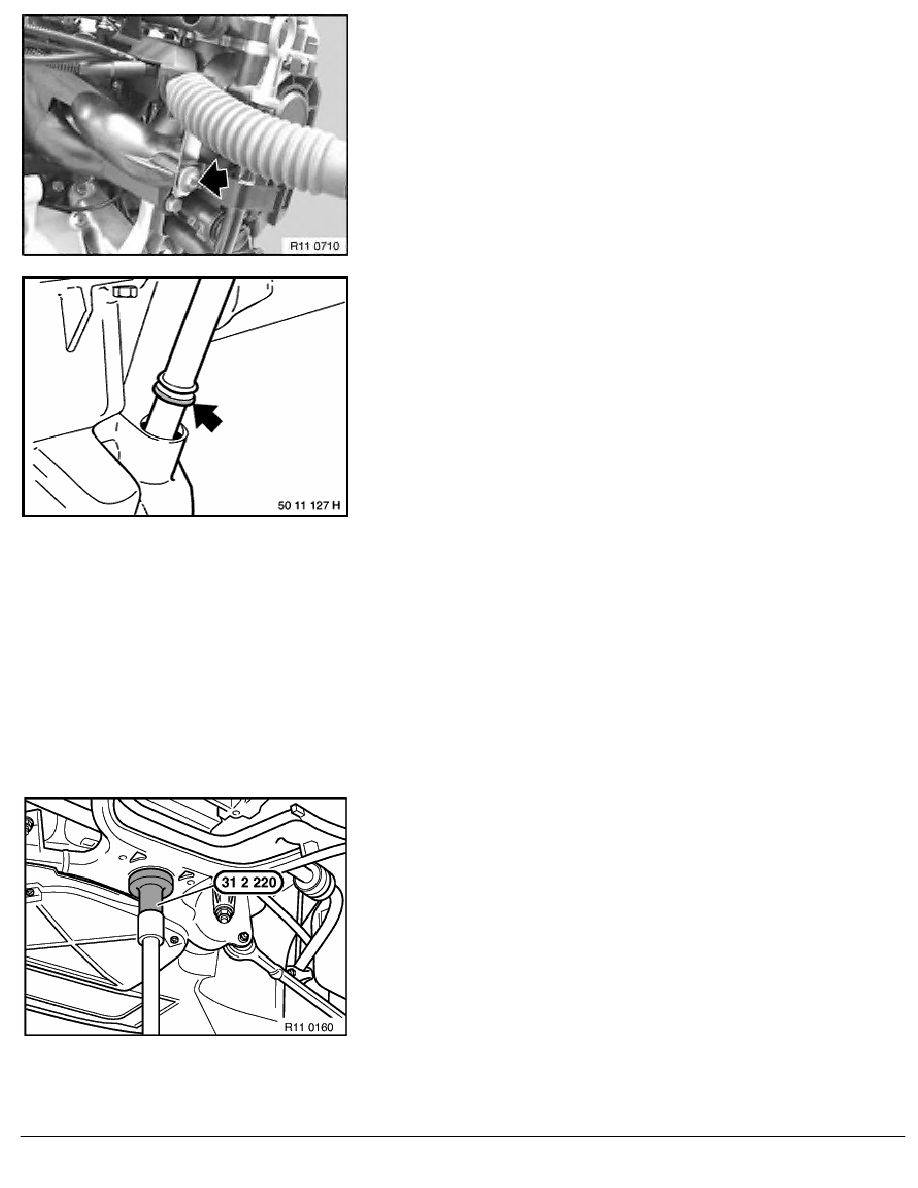 R11 0710

50 11 127 H

31 2 220

R11 0160