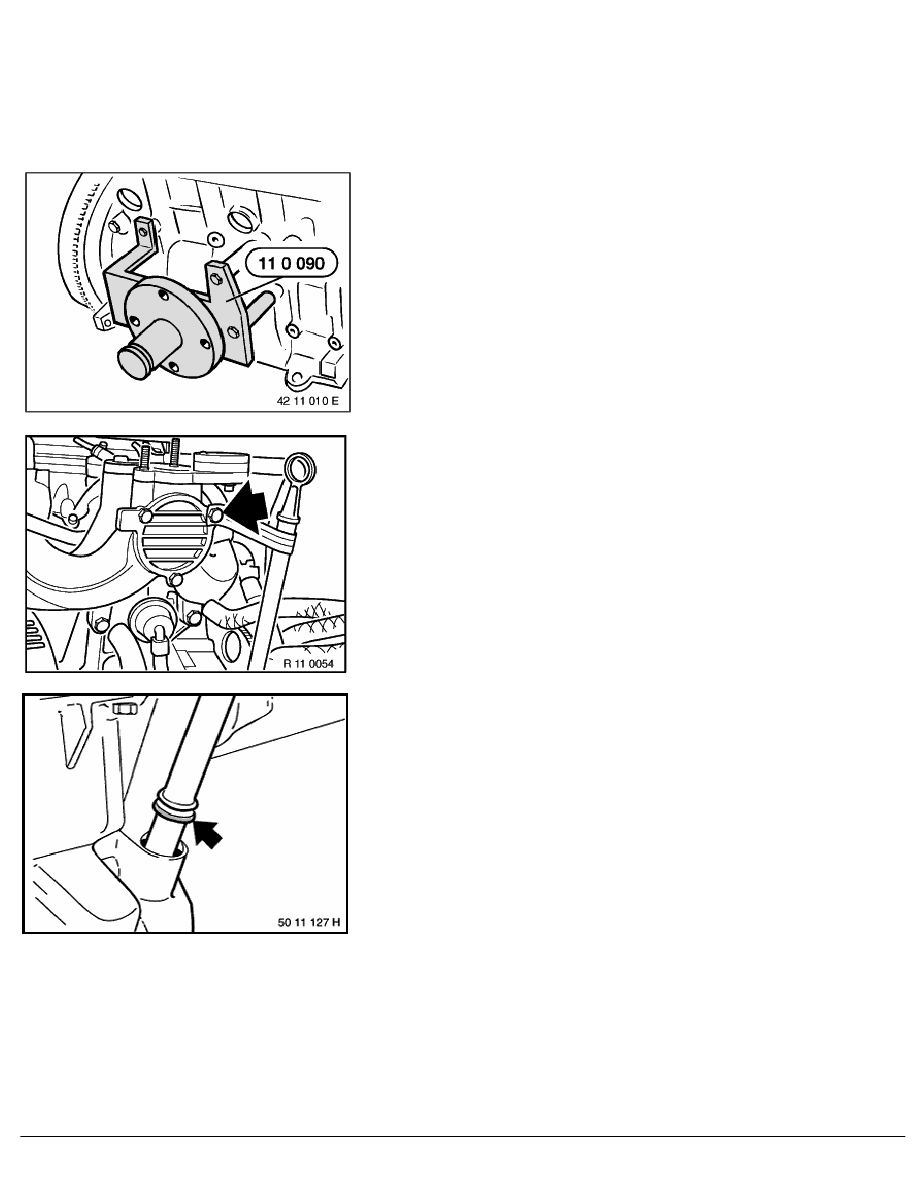 11 0 090

42 11 010 E

R 11 0054

50 11 127 H