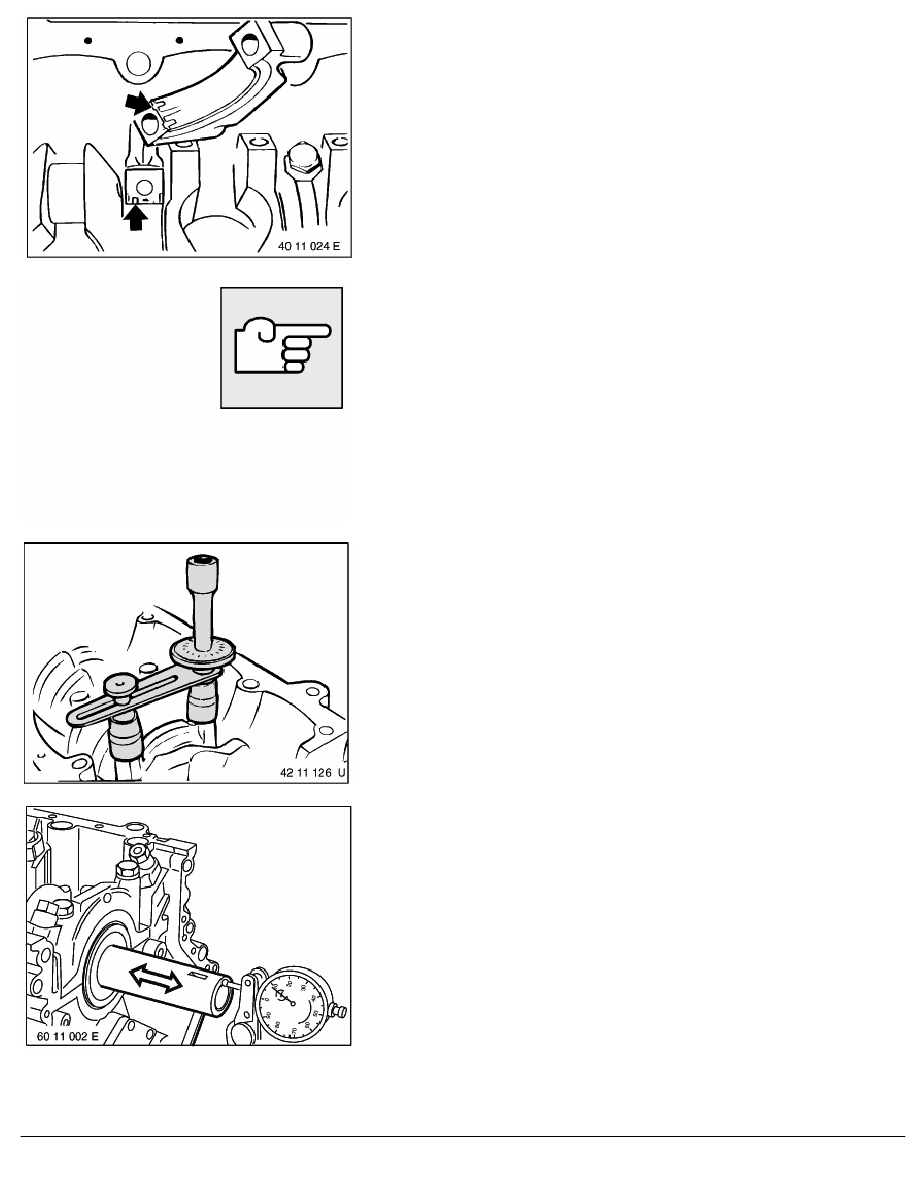 40 11 024 E

42 11 126 U

60 11 002 E