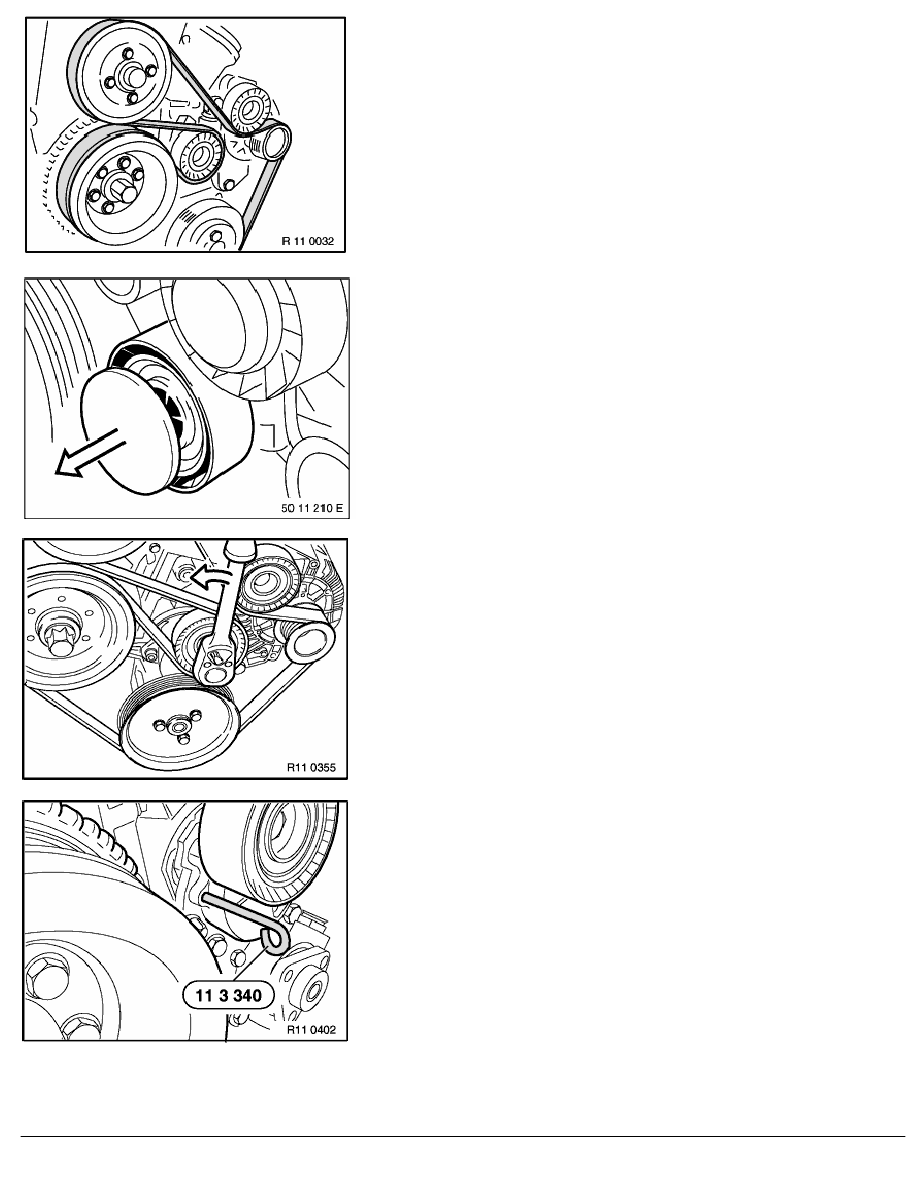 IR 11 0032

50 11 210 E

R11 0355

11 3 340

R11 0402