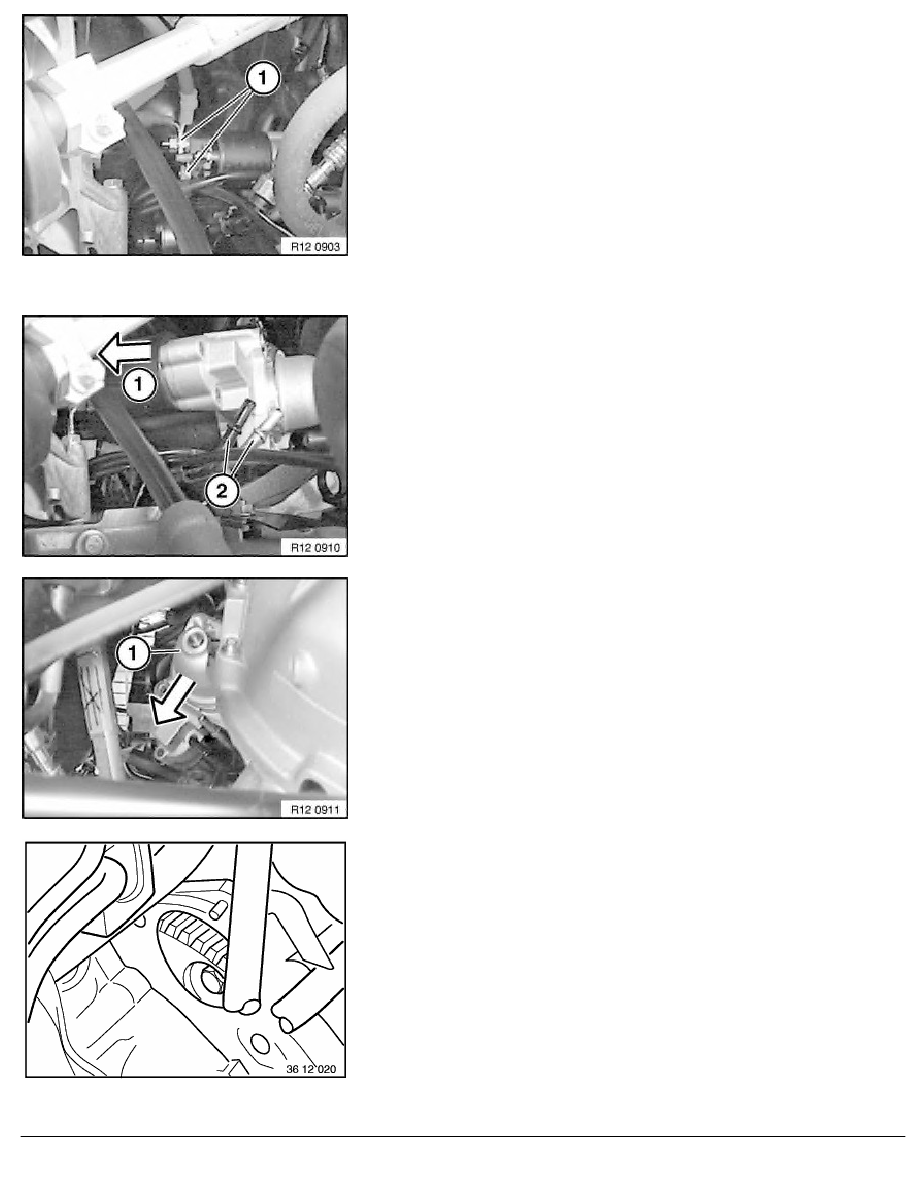 1

R12 0903

1

2

R12 0910

1

R12 0911

36 12 020