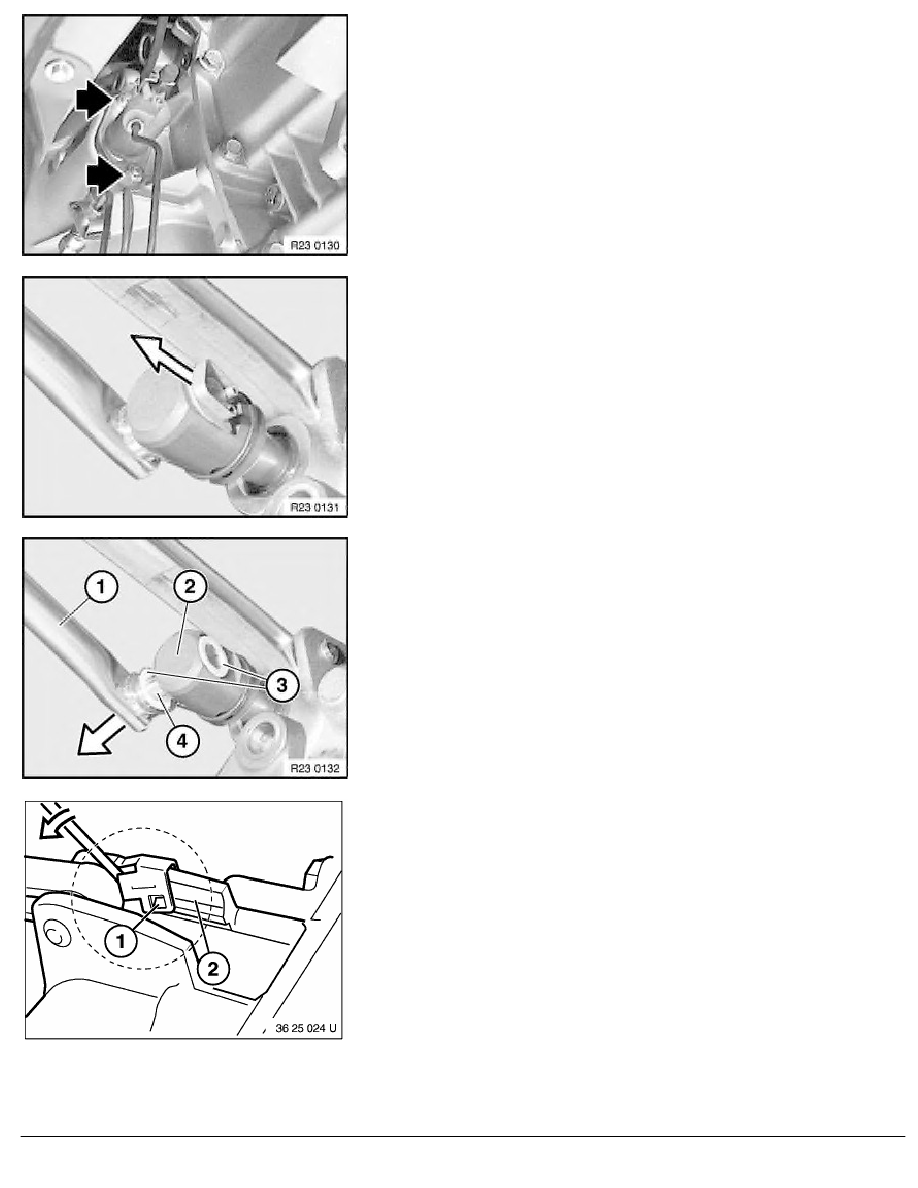 R23 0130

R23 0131

1
2
3
4
R23 0132

1
2
36 25 024 U