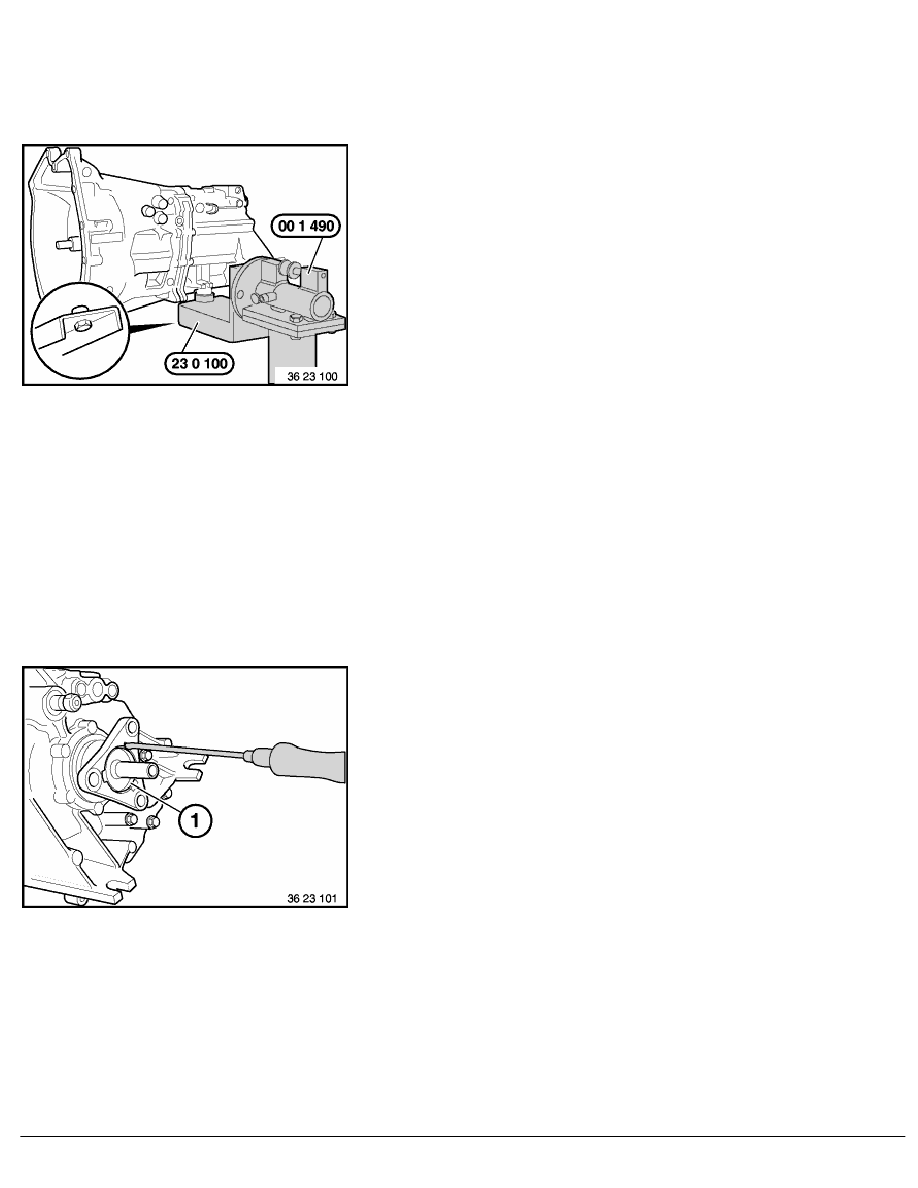 00 1 490

23 0 100

36 23 100

1

36 23 101