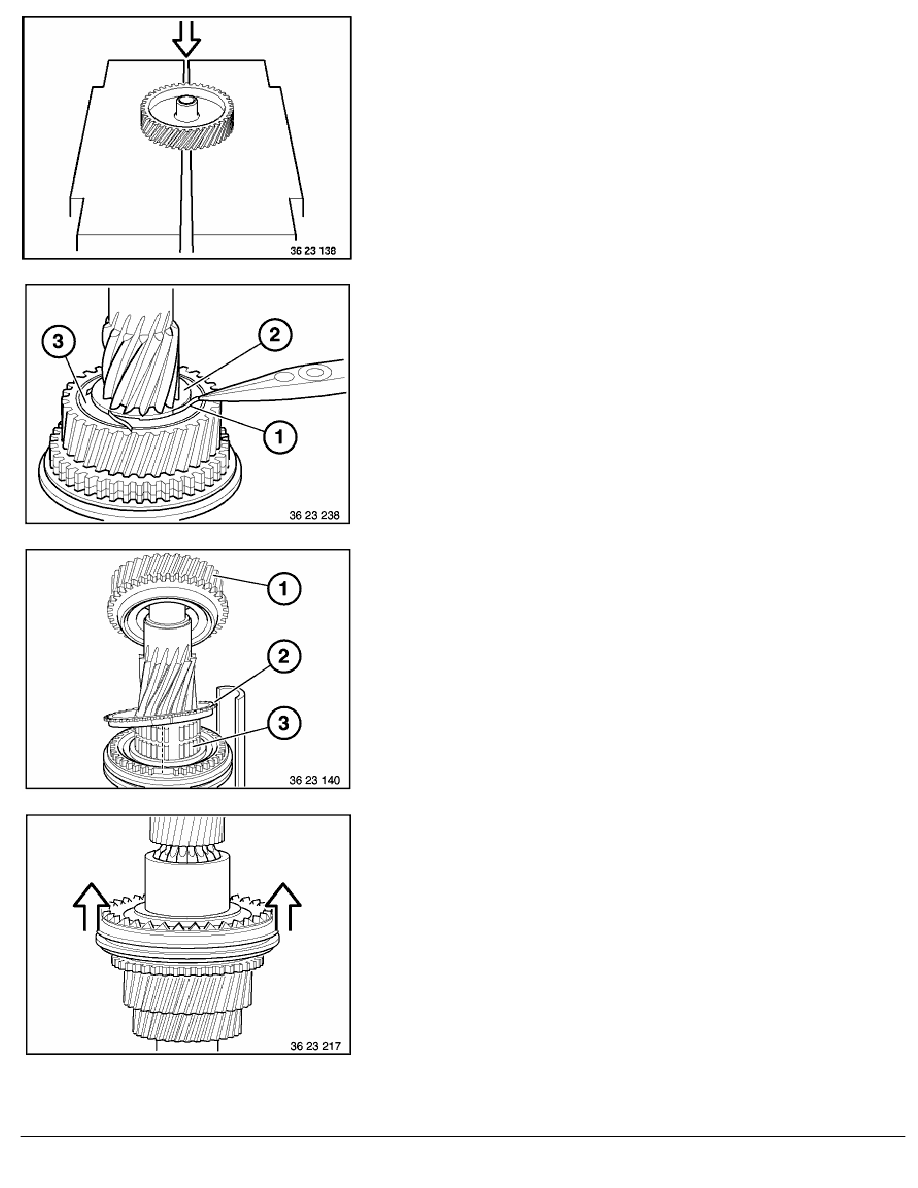 36 23 138

3
2
1
36 23 238

1
2
3
36 23 140

36 23 217