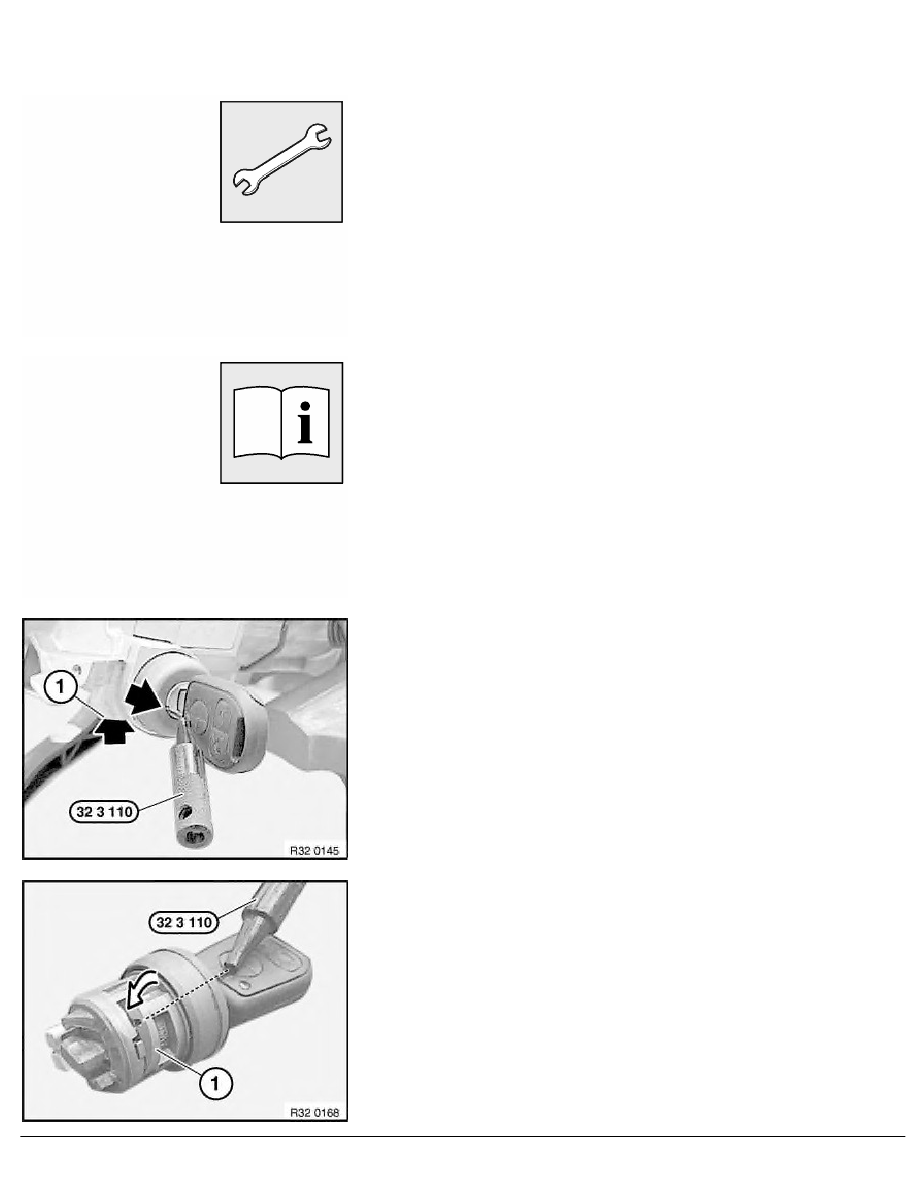 1

32 3 110

R32 0145

32 3 110

1

R32 0168