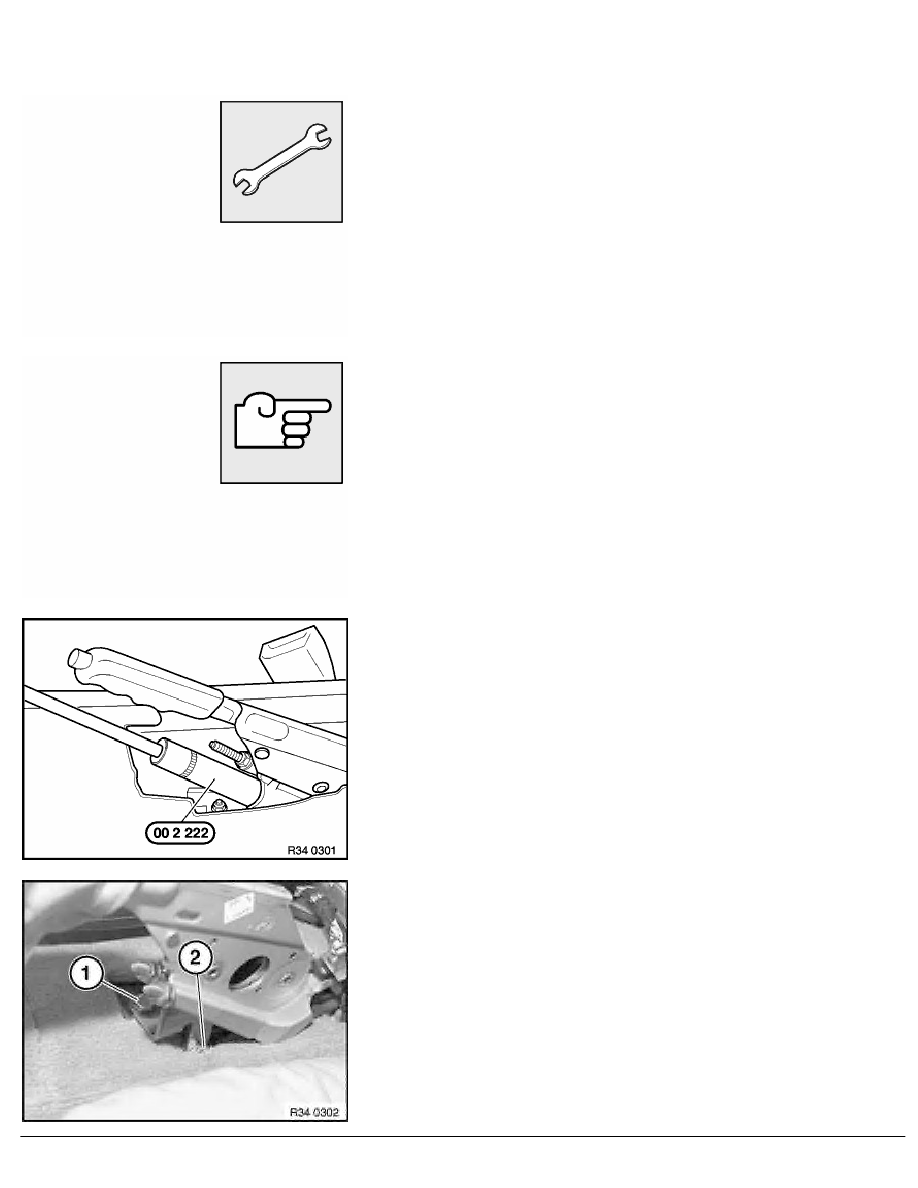 00 2 222

R34 0301

1

2

R34 0302