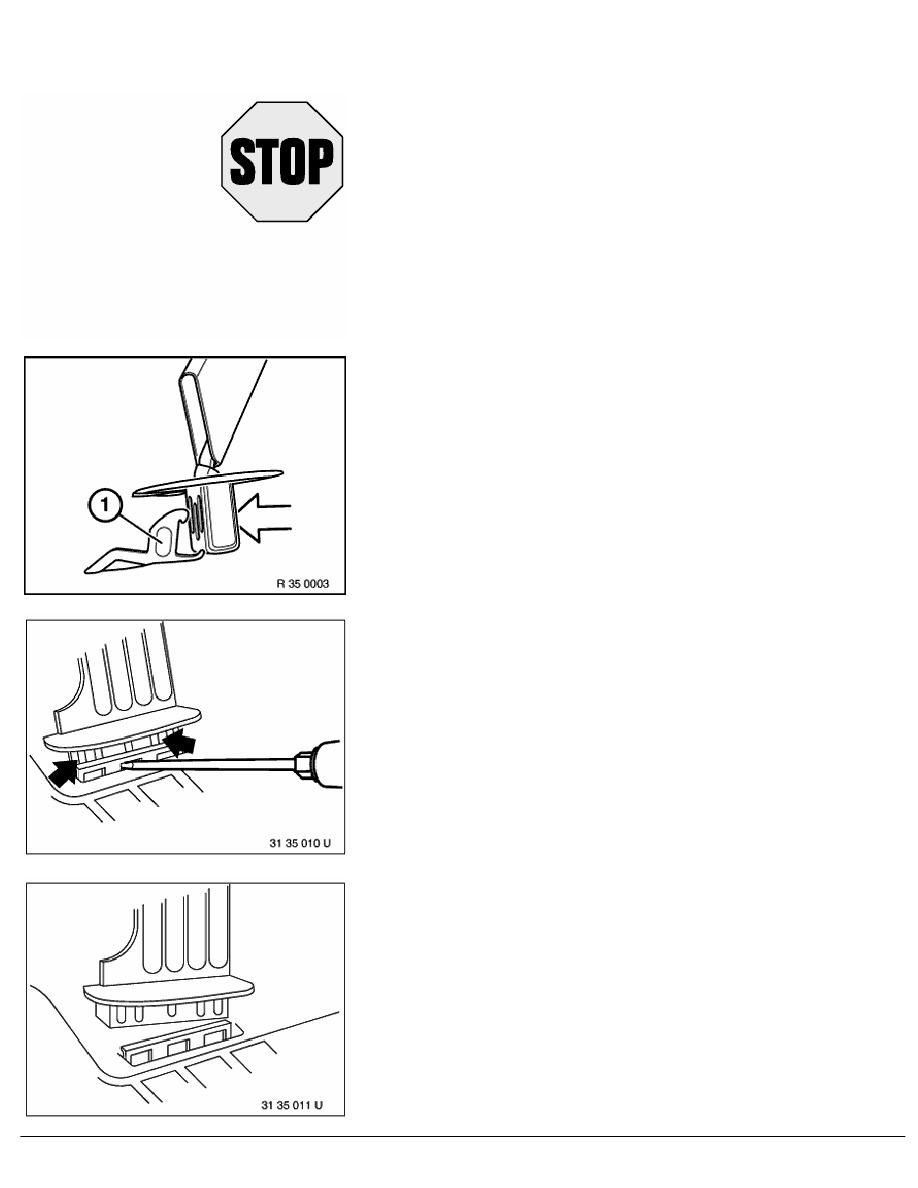 STOP

1

R 35 0003

31 35 010 U

31 35 011 U