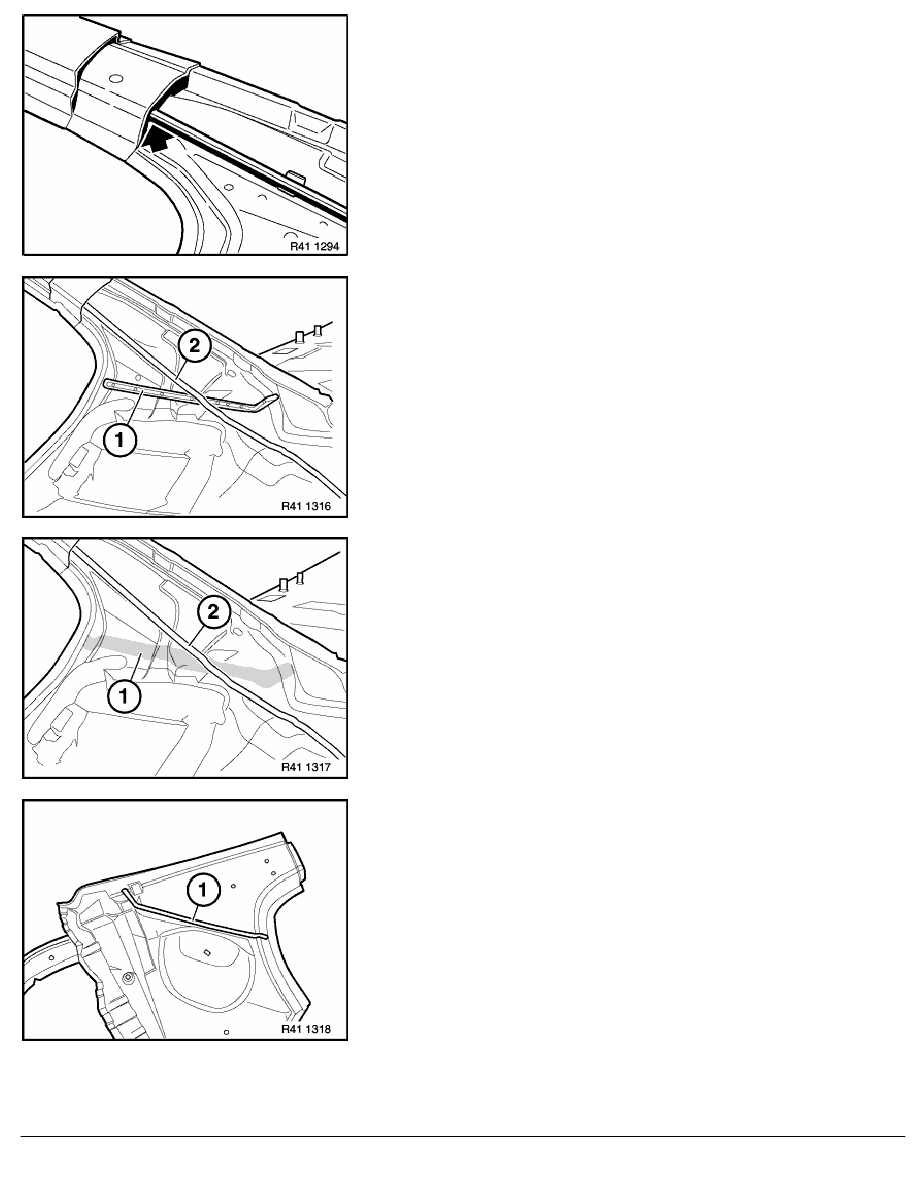 R41 1294

2
1
R41 1316

2
1
R41 1317

1
R41 1318