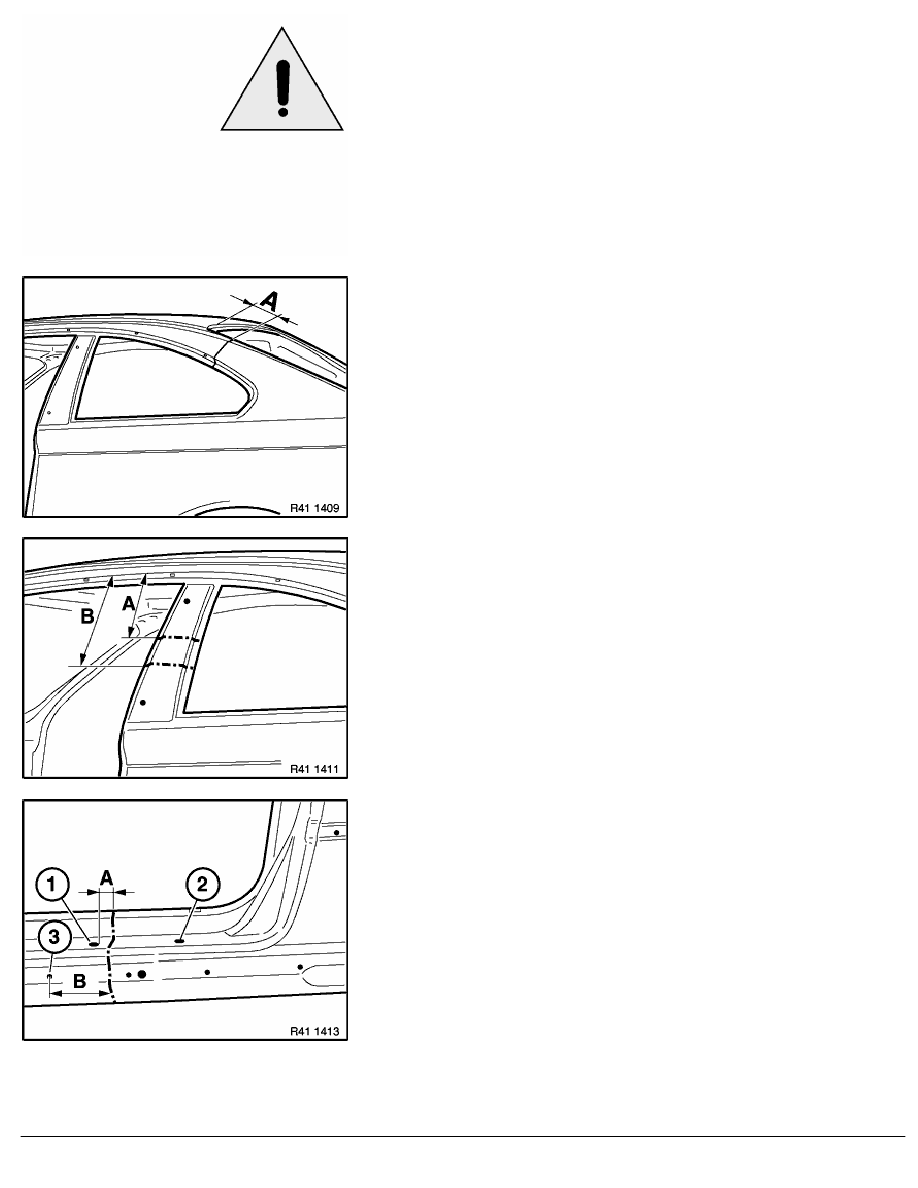 A

R41 1409

B

A

R41 1411

1

A

2

3

B

R41 1413