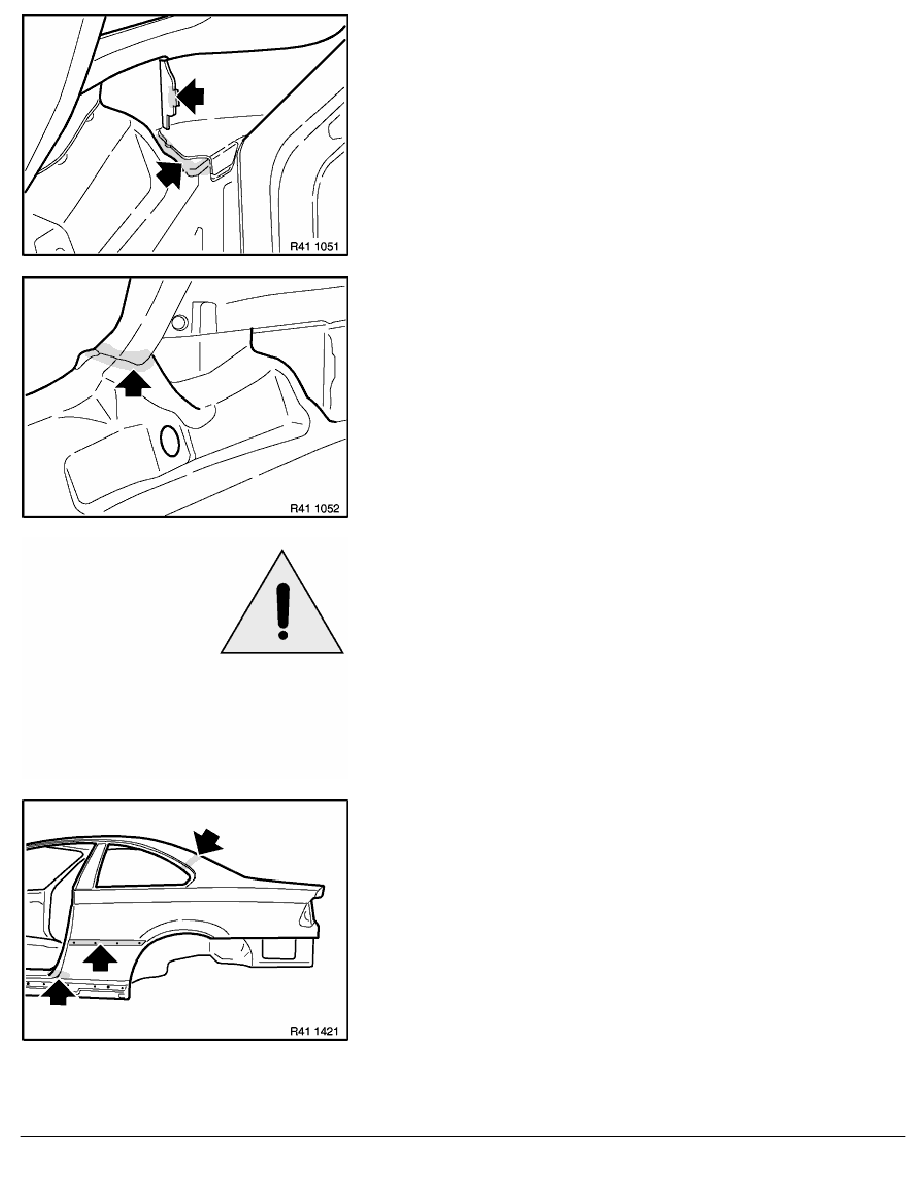 R41 1051

R41 1052

R41 1421