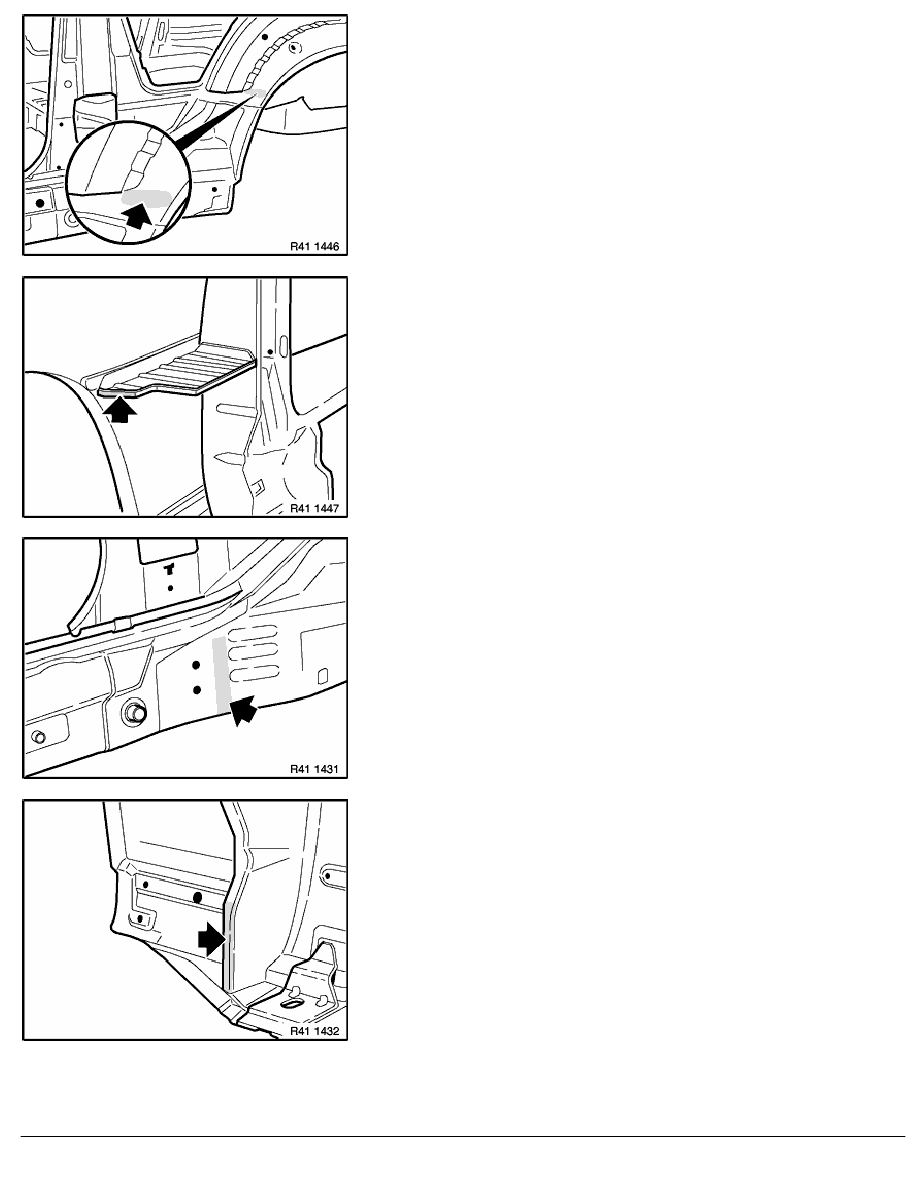 R41 1446

R41 1447

R41 1431

R41 1432