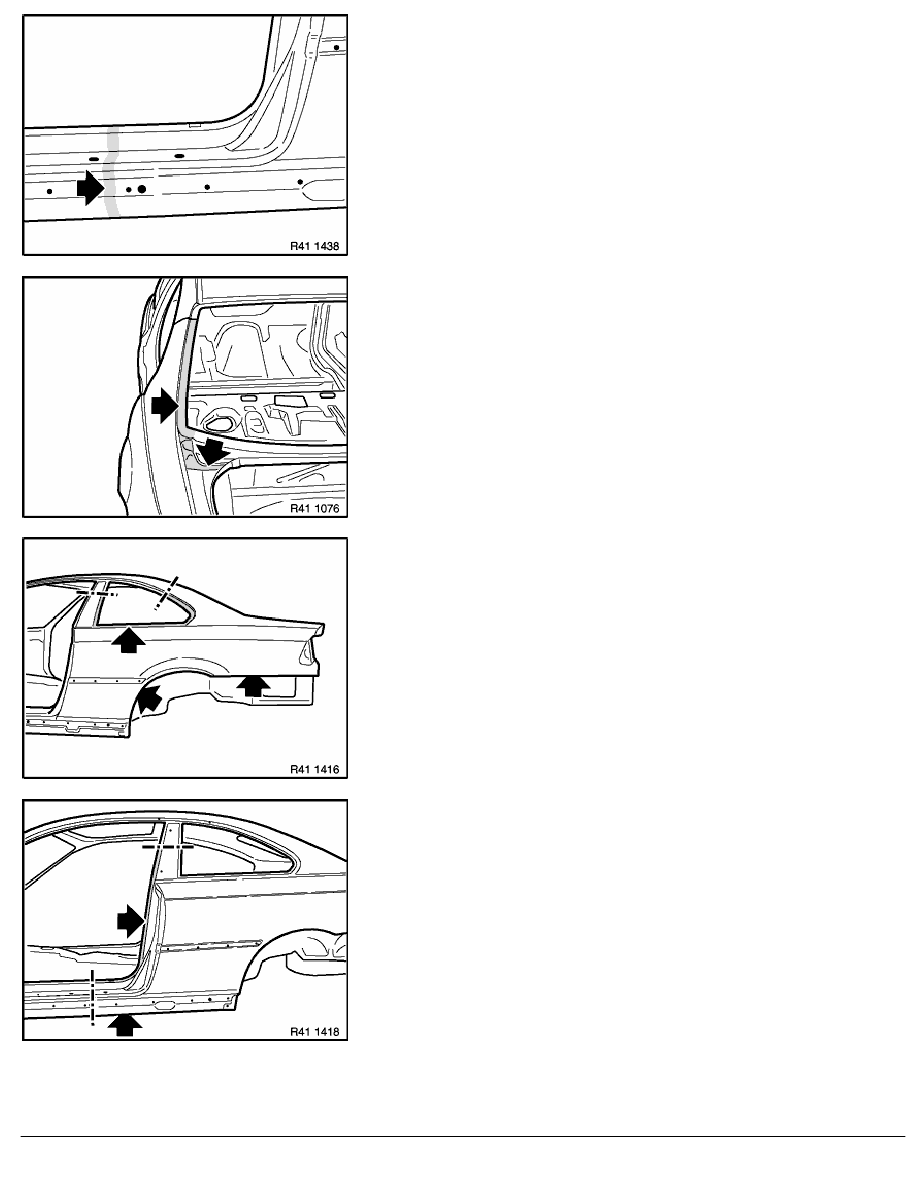 R41 1438

R41 1076

R41 1416

R41 1418