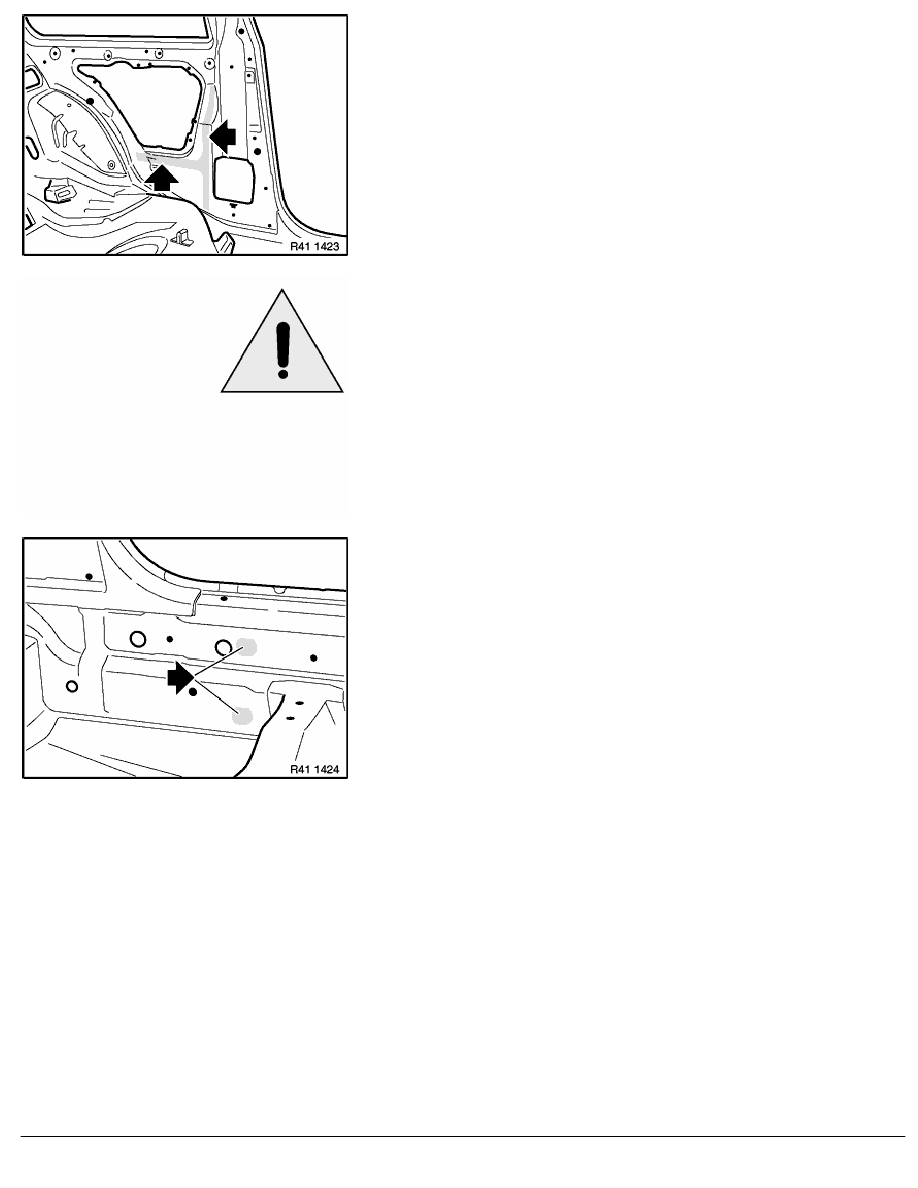 R41 1423

R41 1424