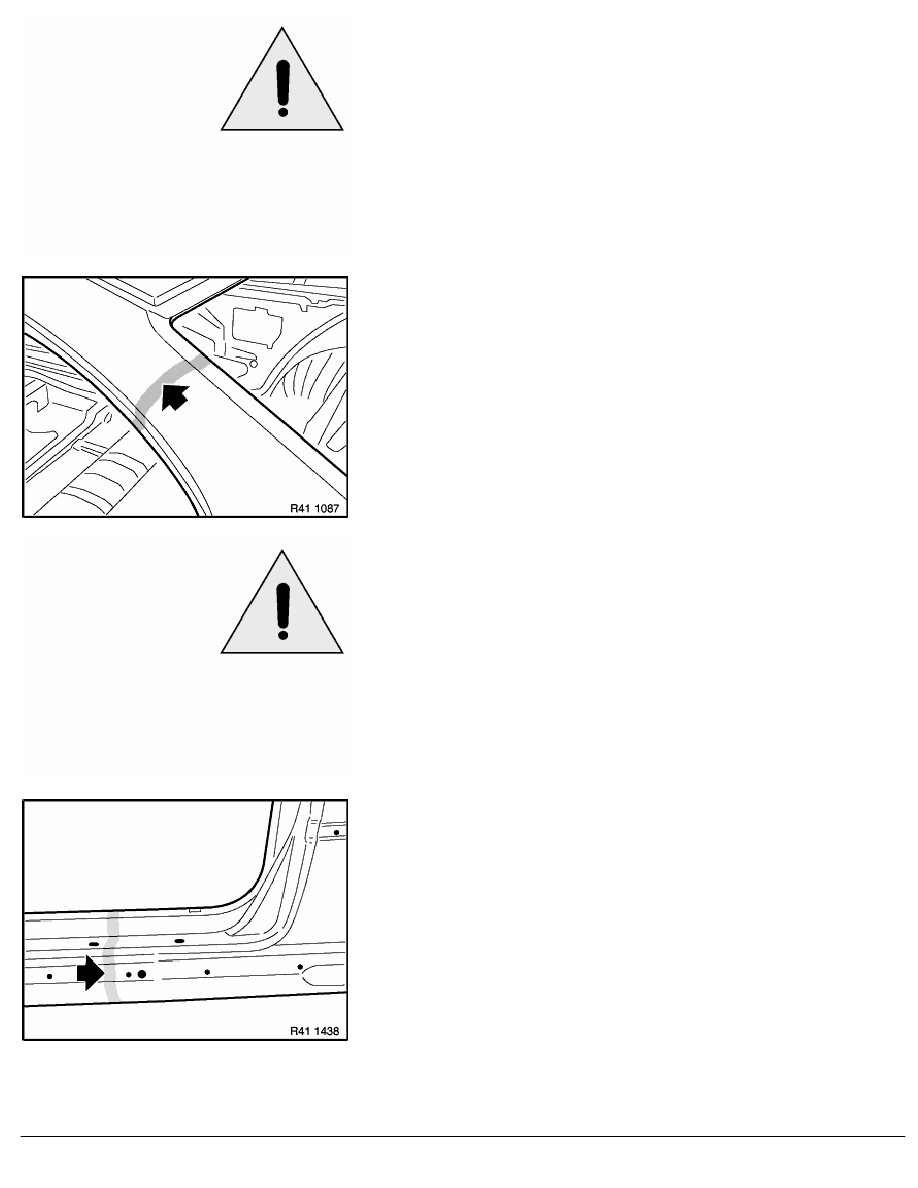 R41 1087

R41 1438