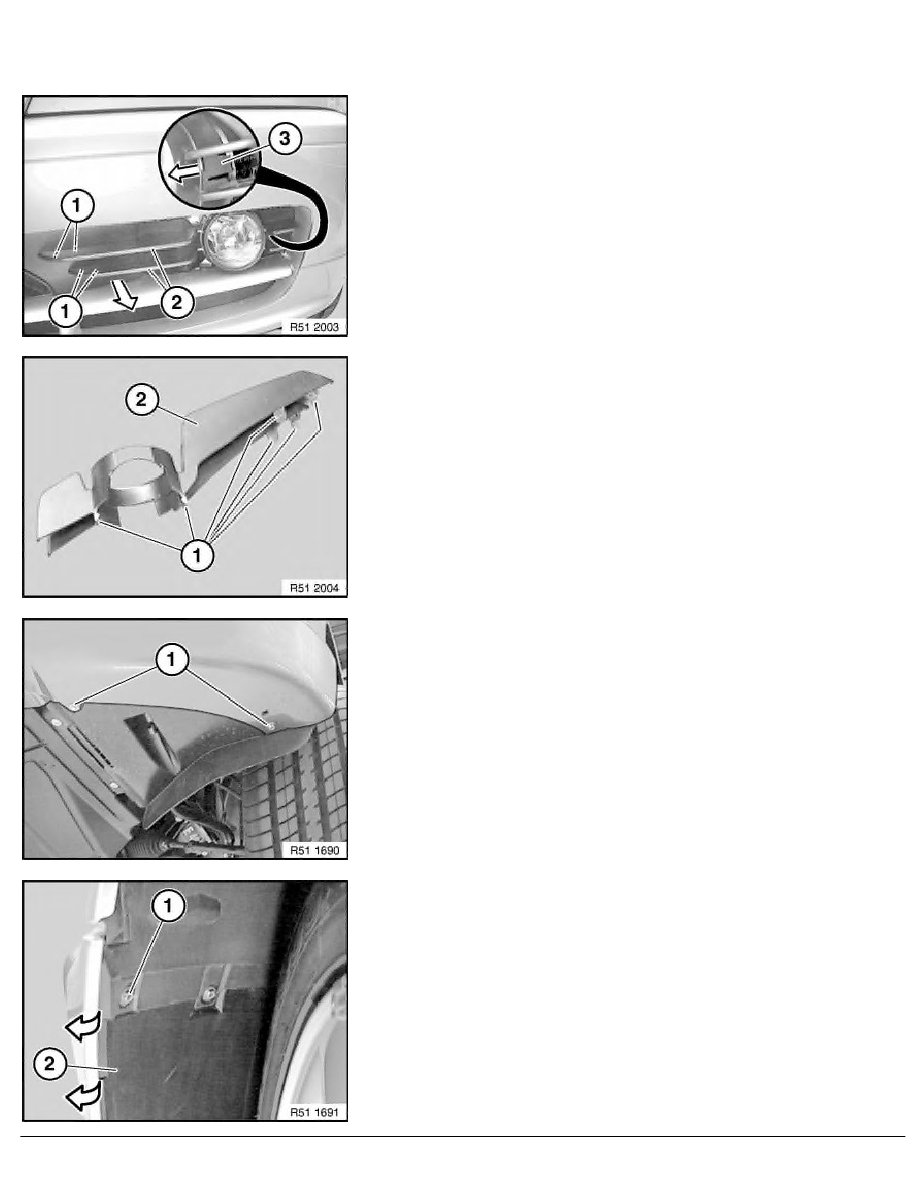 3

1

1

2

R51 2003

2

1

R51 2004

1

R51 1690

1

2

R51 1691