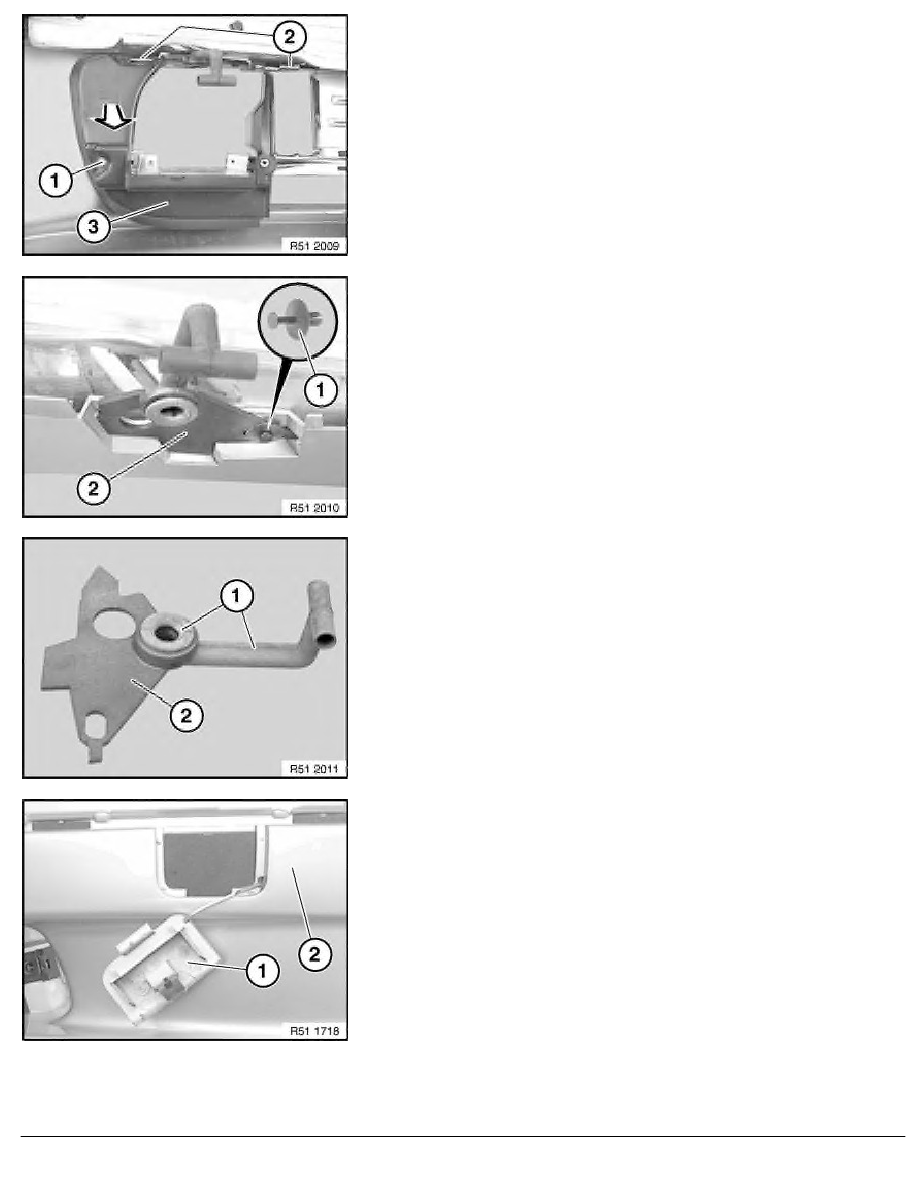 2
1
3
R51 2009

1
2
R51 2010

1
2
R51 2011

2
1
R51 1718