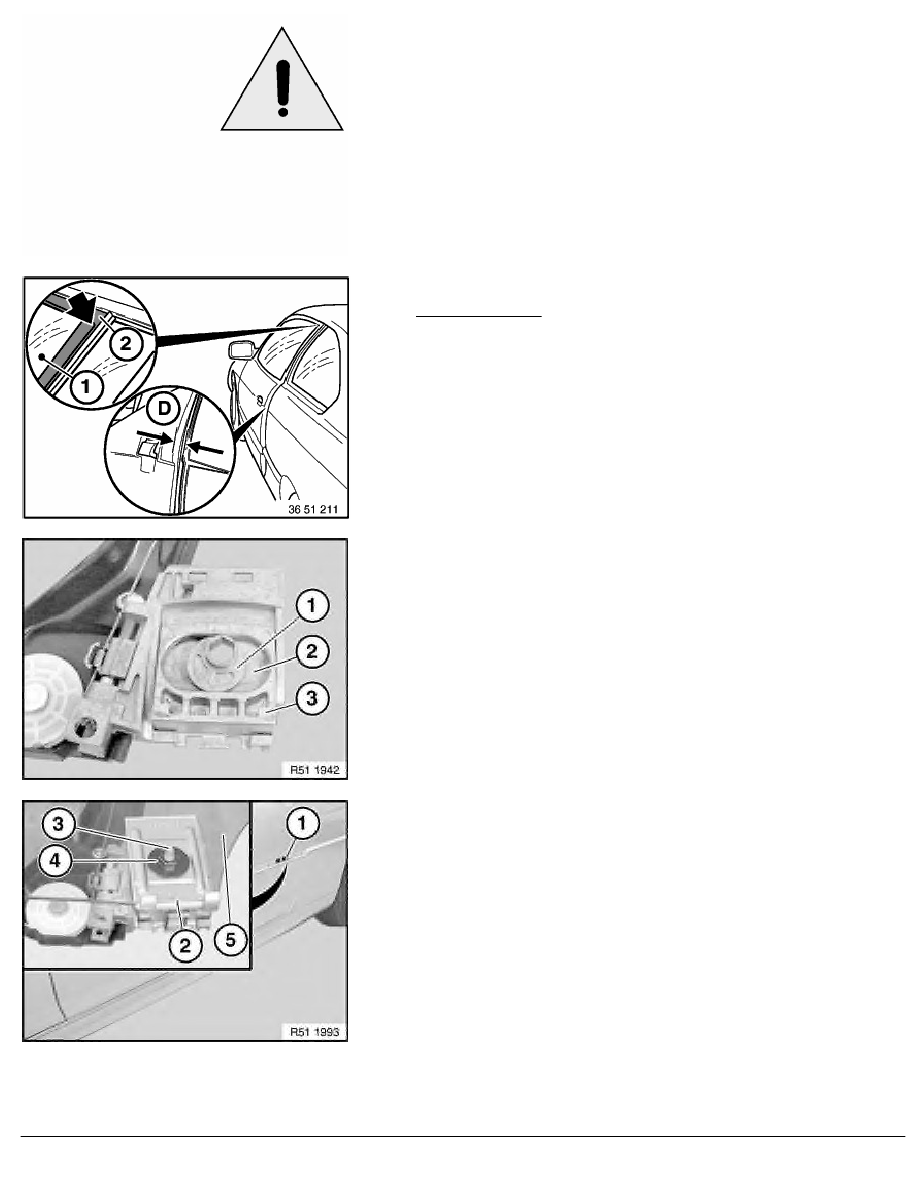 2

1

D

36 51 211

1

2

3

R51 1942

3

4

1

2

5

R51 1993