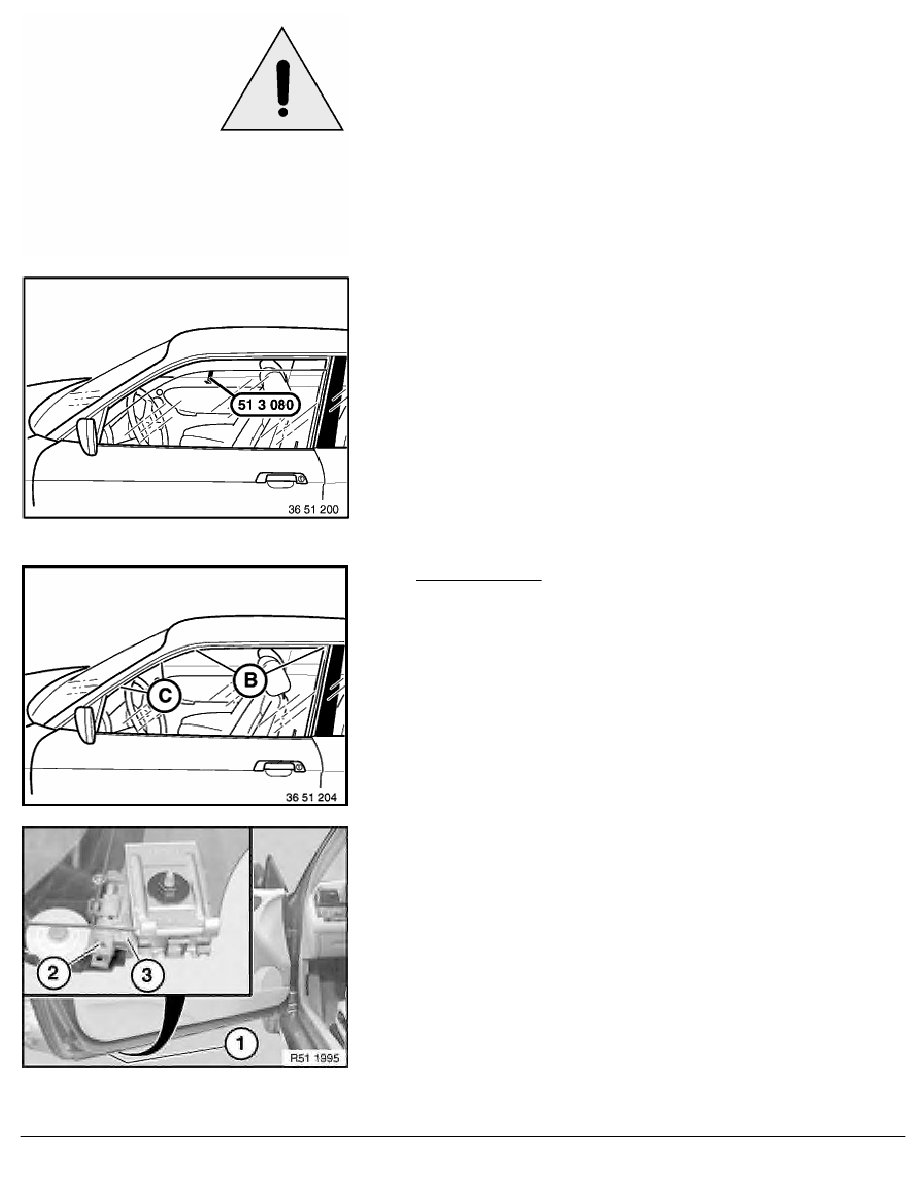 51 3 080

36 51 200

C

B

36 51 204

2

3

1

R51 1995