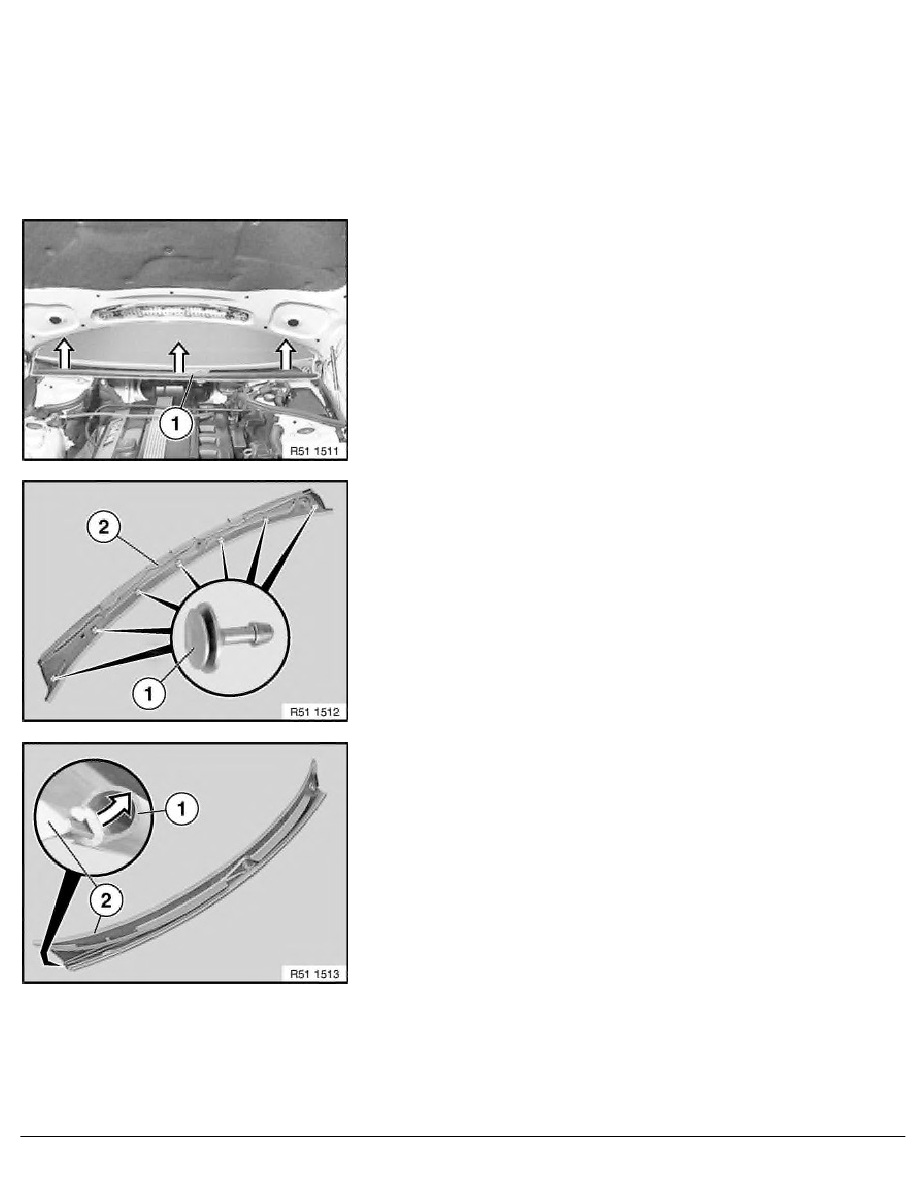 1

R51 1511

2

1

R51 1512

1

2

R51 1513