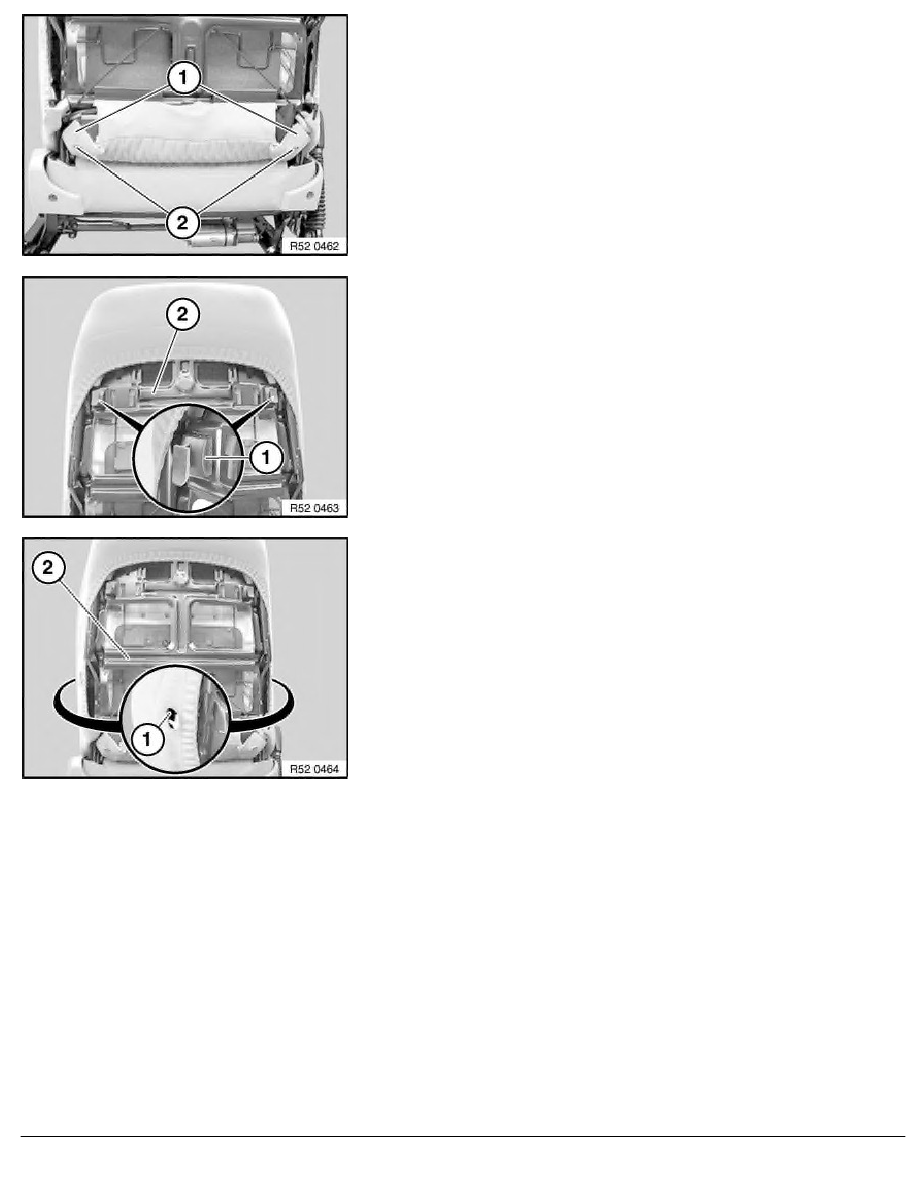 1
2
R52 0462

2
1
R52 0463

2
1
R52 0464