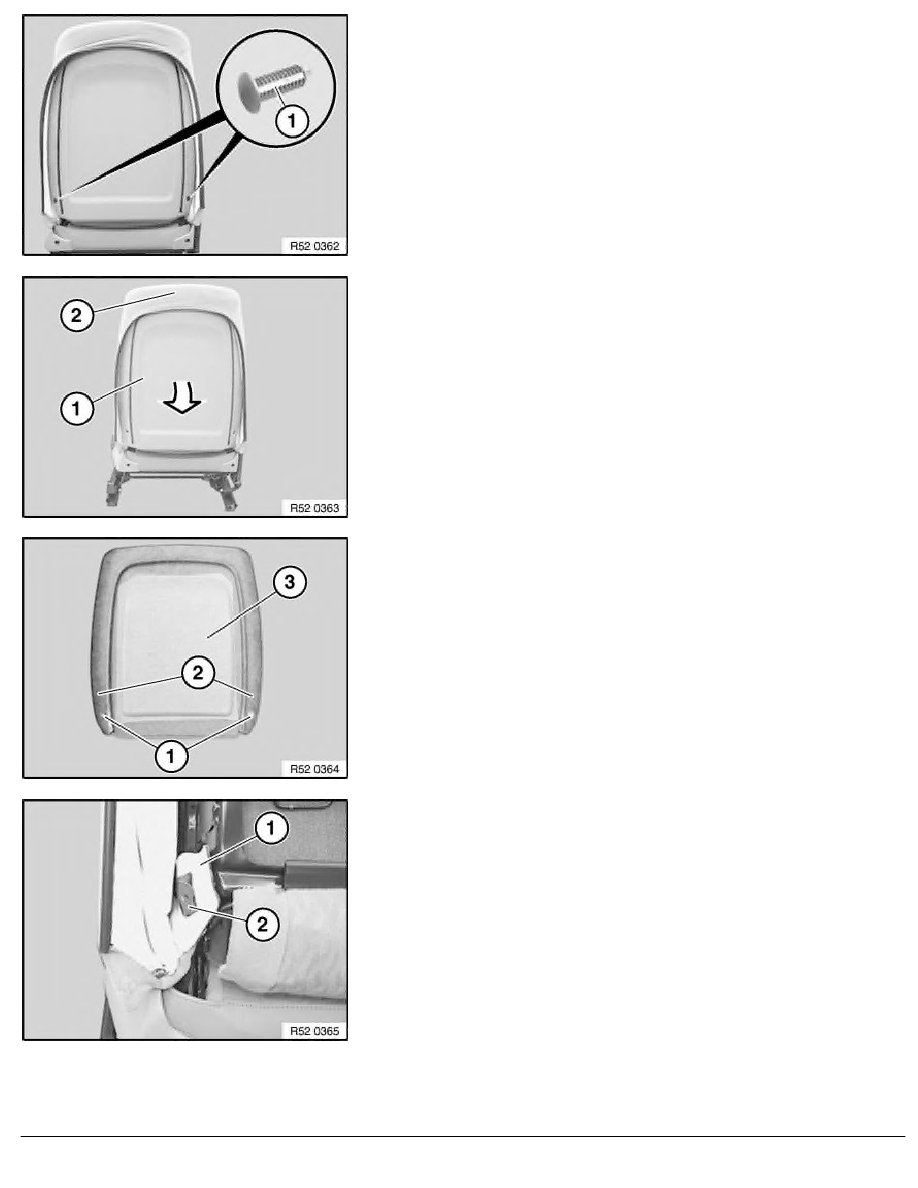 1

R52 0362

2

1

R52 0363

3

2

1

R52 0364

1

2

R52 0365