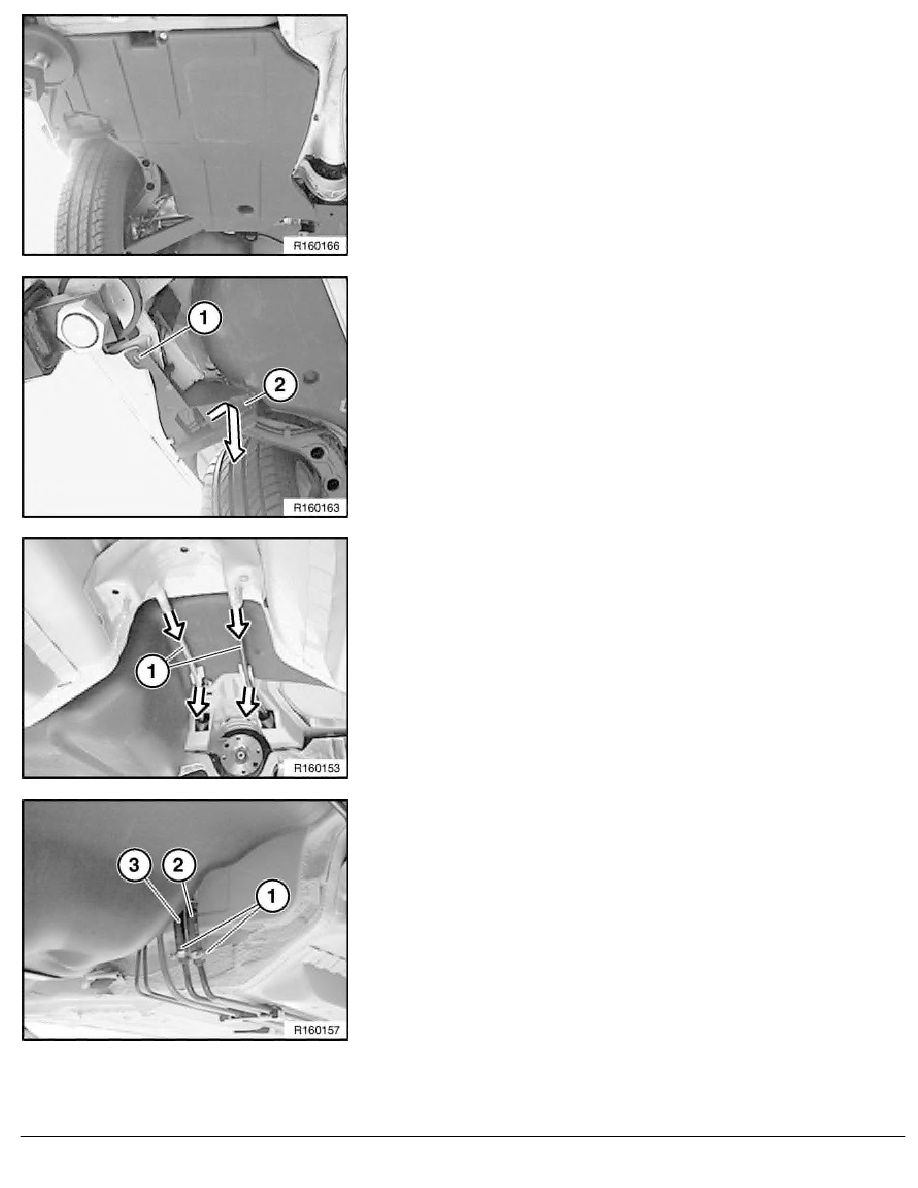 R160166

1
2
R160163

1
R160153

3
2
1
R160157