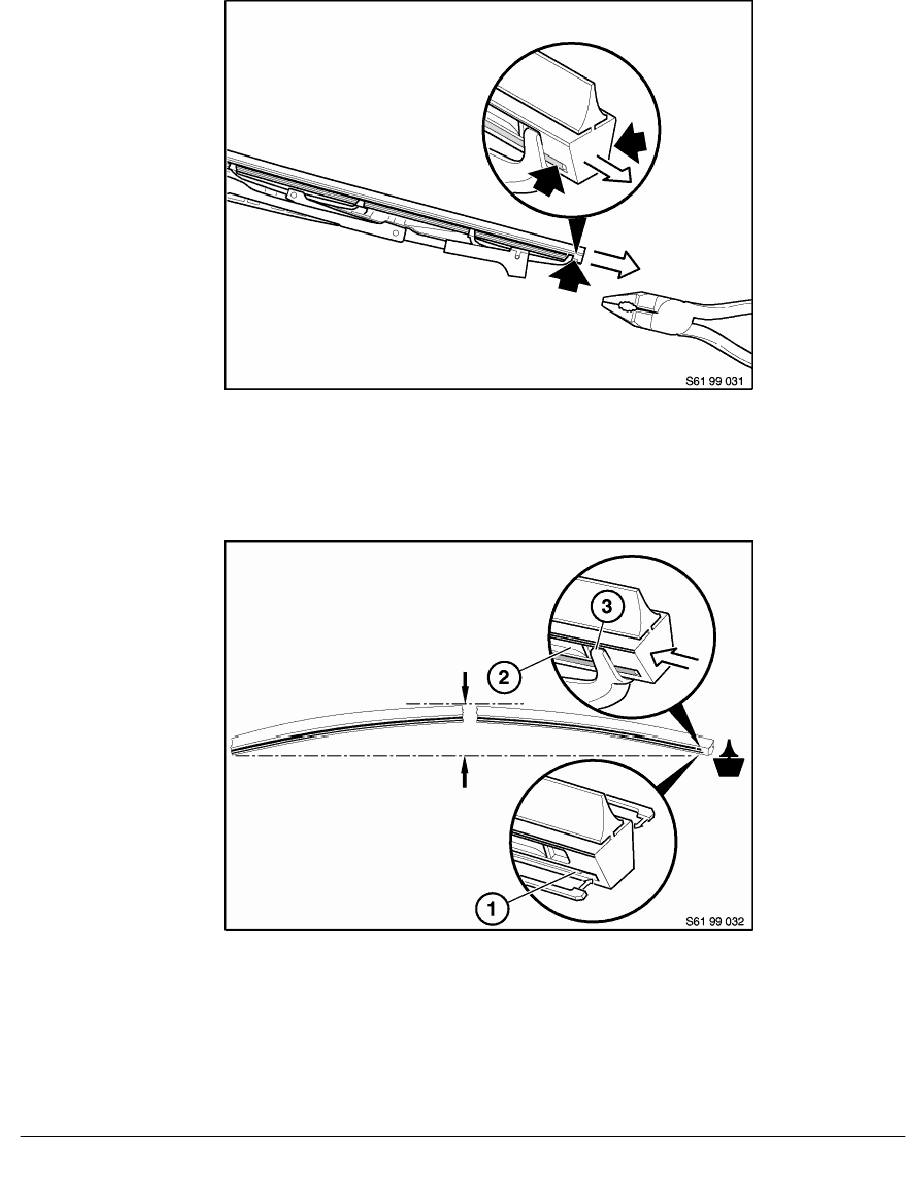 S61 99 031

3
2
1
S61 99 032