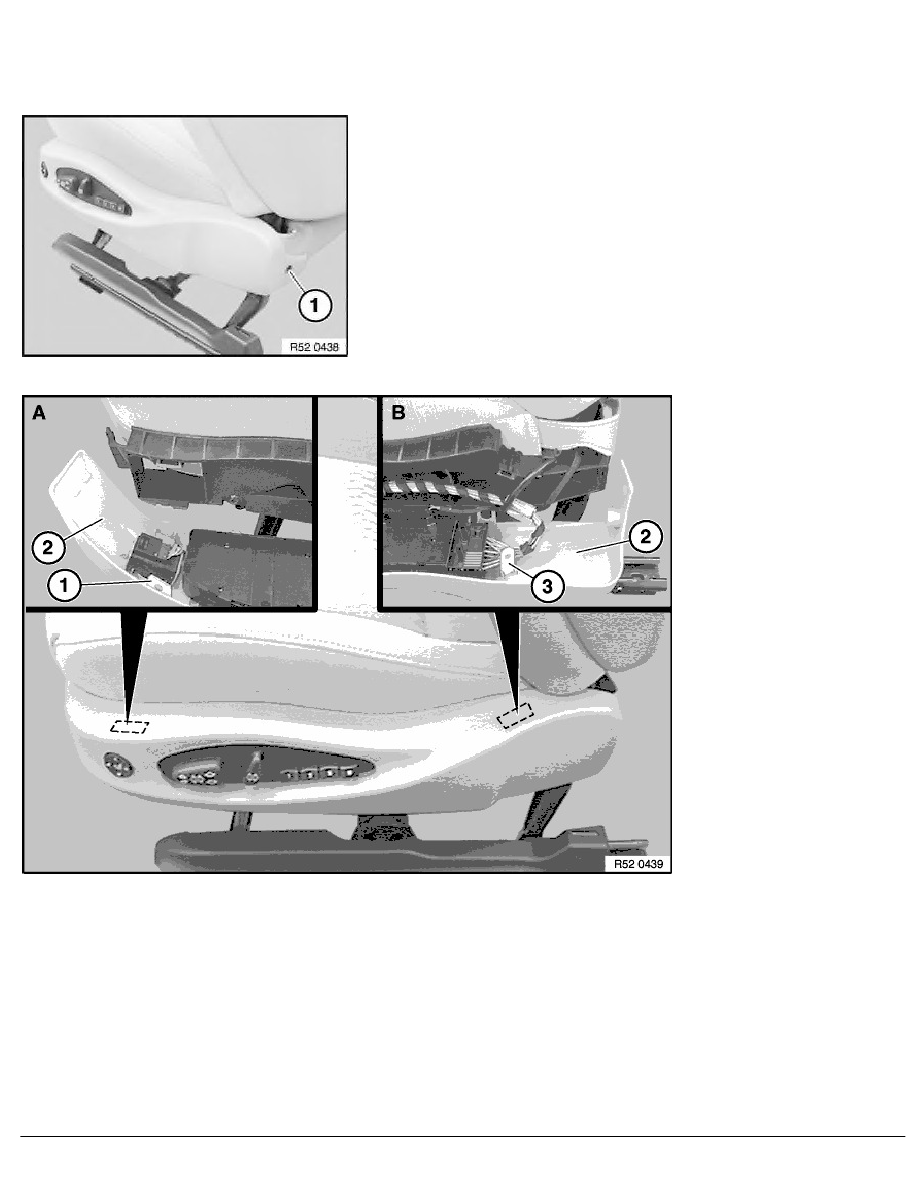 1

R52 0438

A

2

1

B

2

3

R52 0439