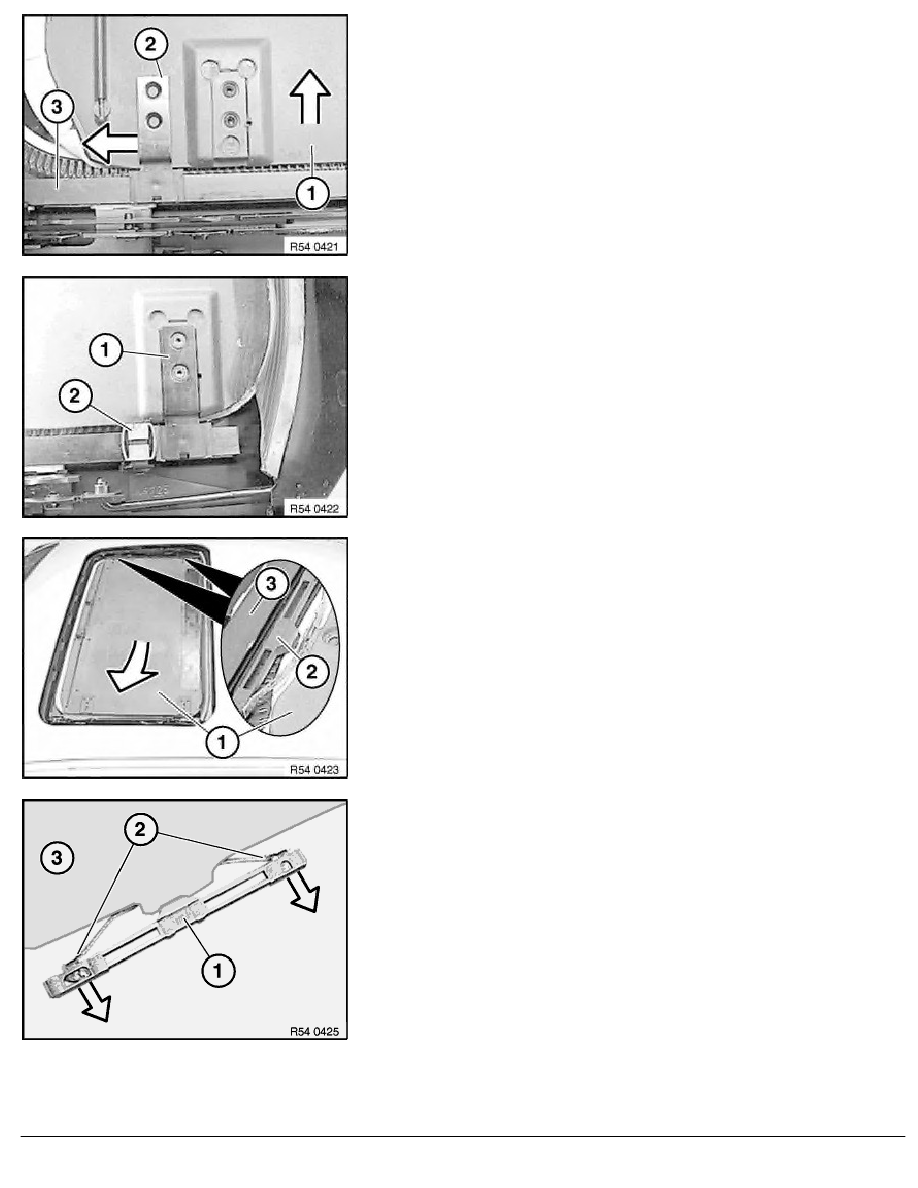 2
3
1
R54 0421

1
2
R54 0422

3
2
1
R54 0423

2
3
1
R54 0425