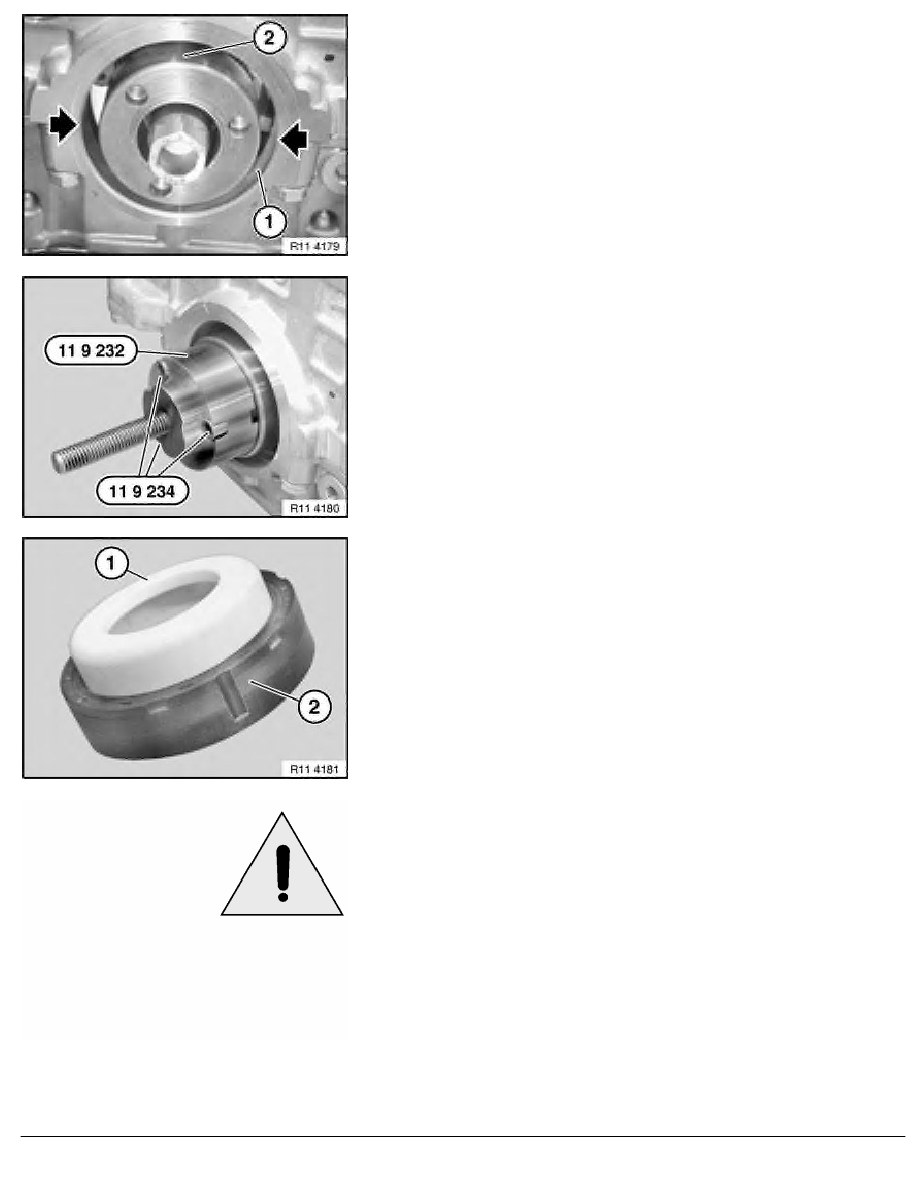 2

1

R11 4179

11 9 232

11 9 234

R11 4180

1

2

R11 4181