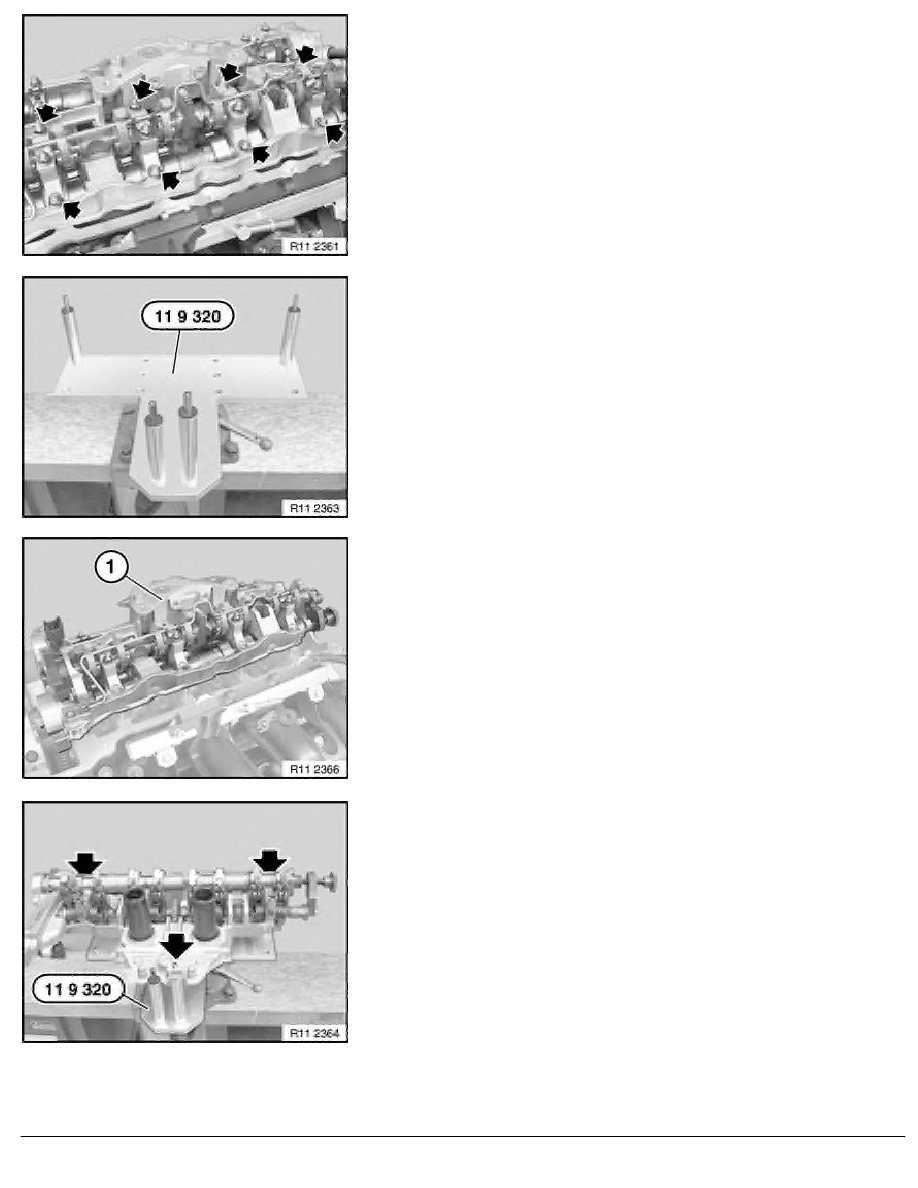 R11 2361

11 9 320

R11 2363

1

R11 2366

11 9 320

R11 2364