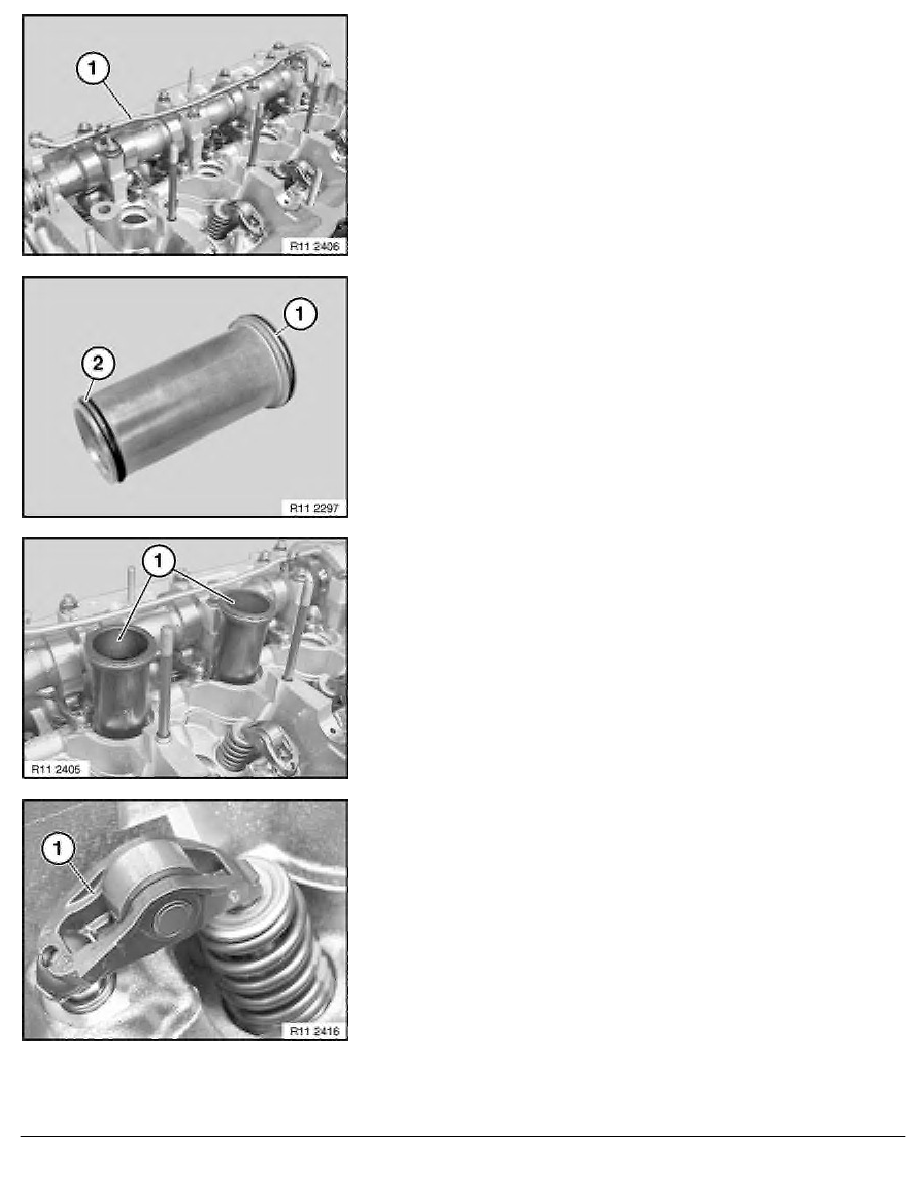 1

R11 2406

1

2

R11 2297

1

R11 2405

1

R11 2416