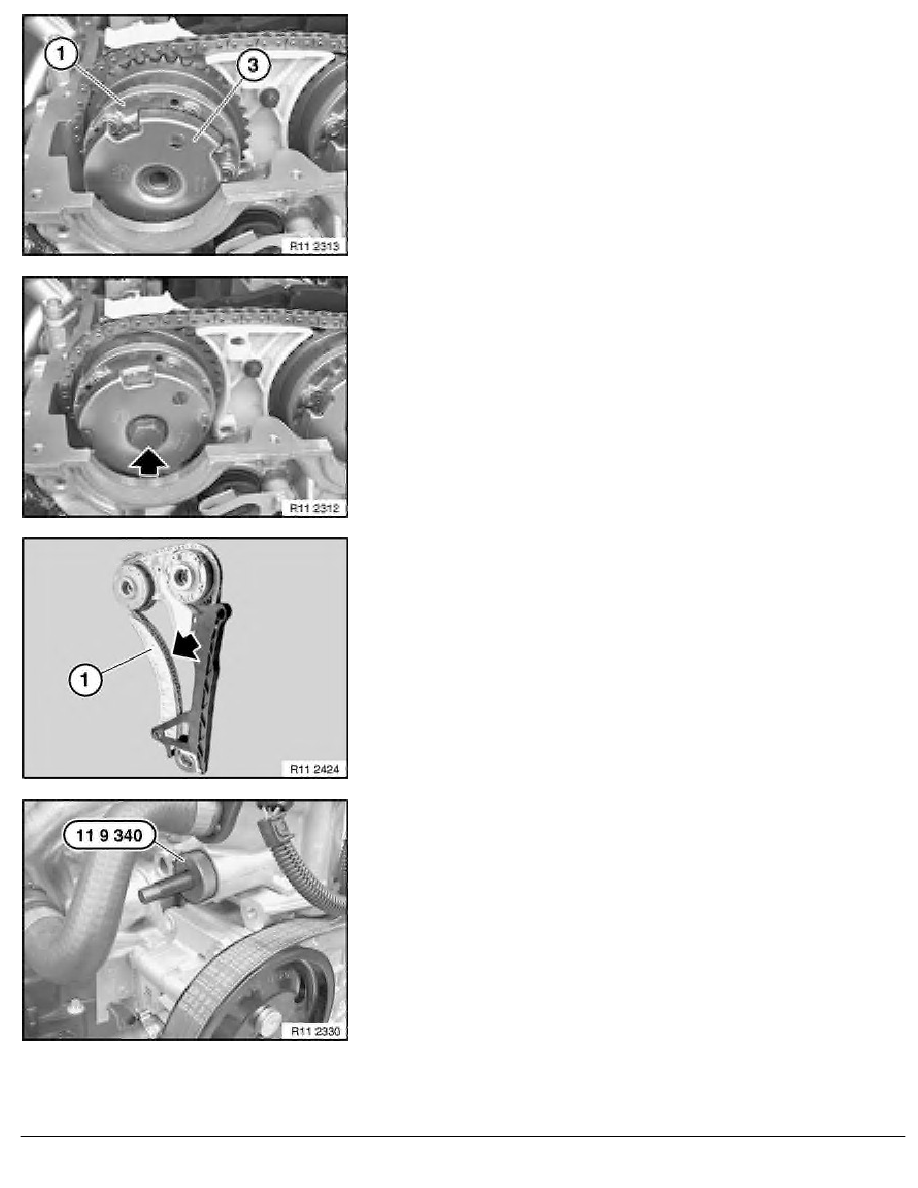 1
3
R11 2313

R11 2312

1
R11 2424

11 9 340
R11 2330