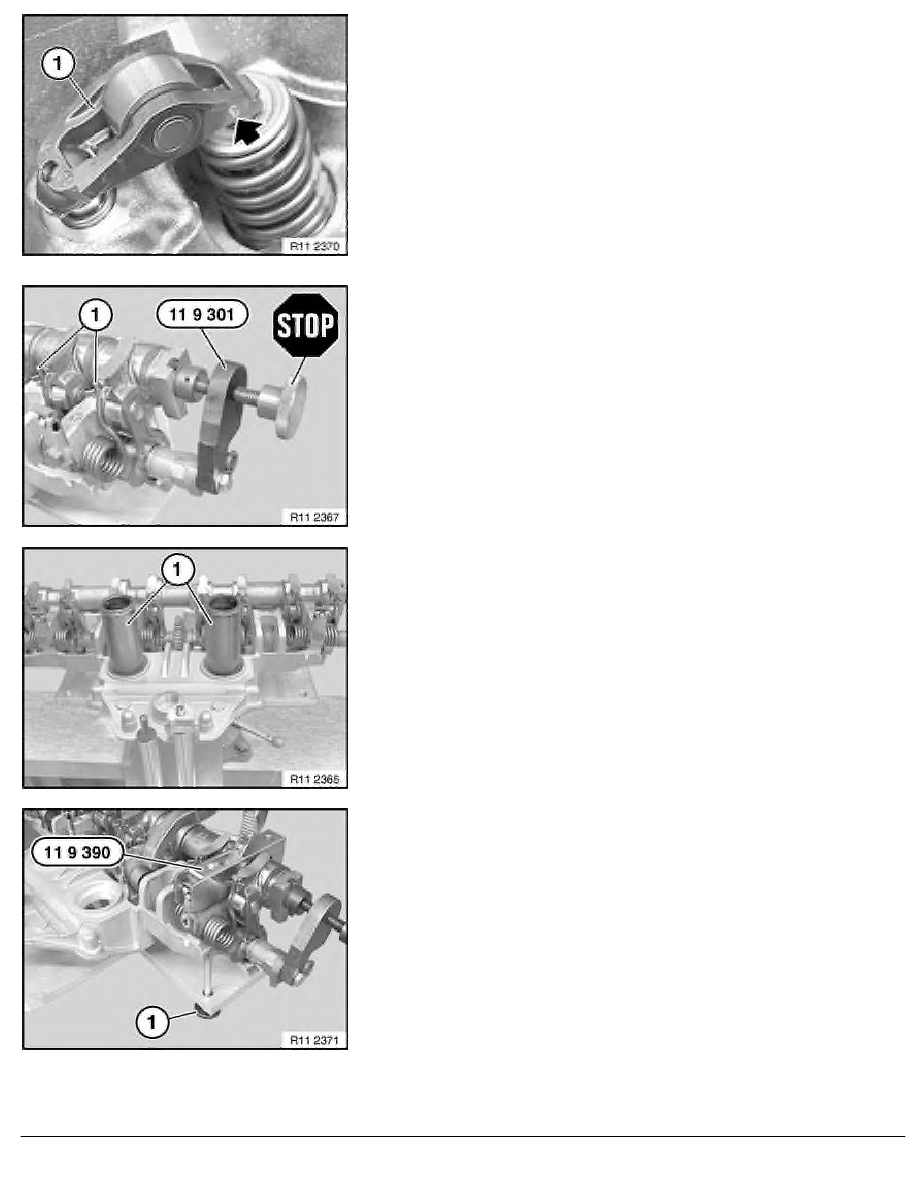 1

R11 2370

1

11 9 301

STOP

R11 2367

1

R11 2365

11 9 390

1

R11 2371