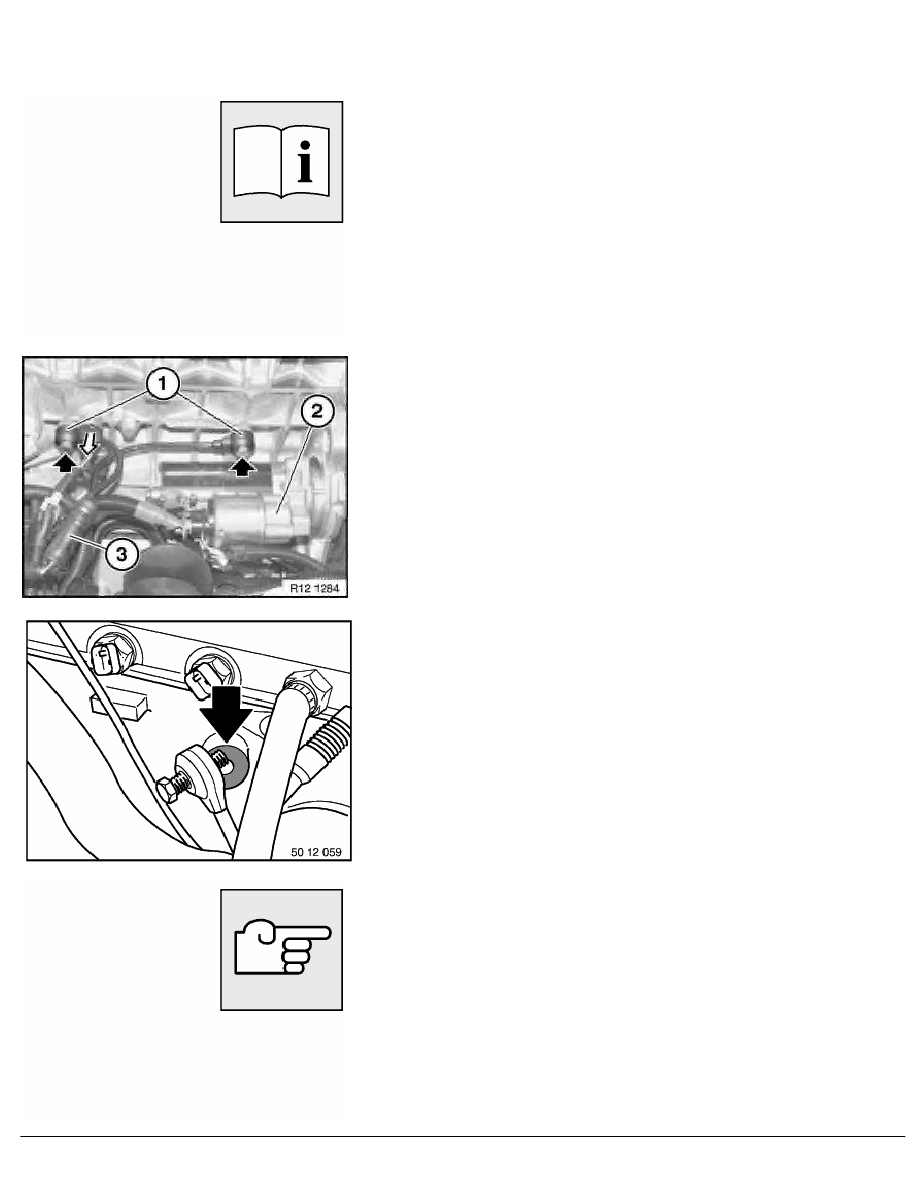 1
2
3
R12 1284

50 12 059