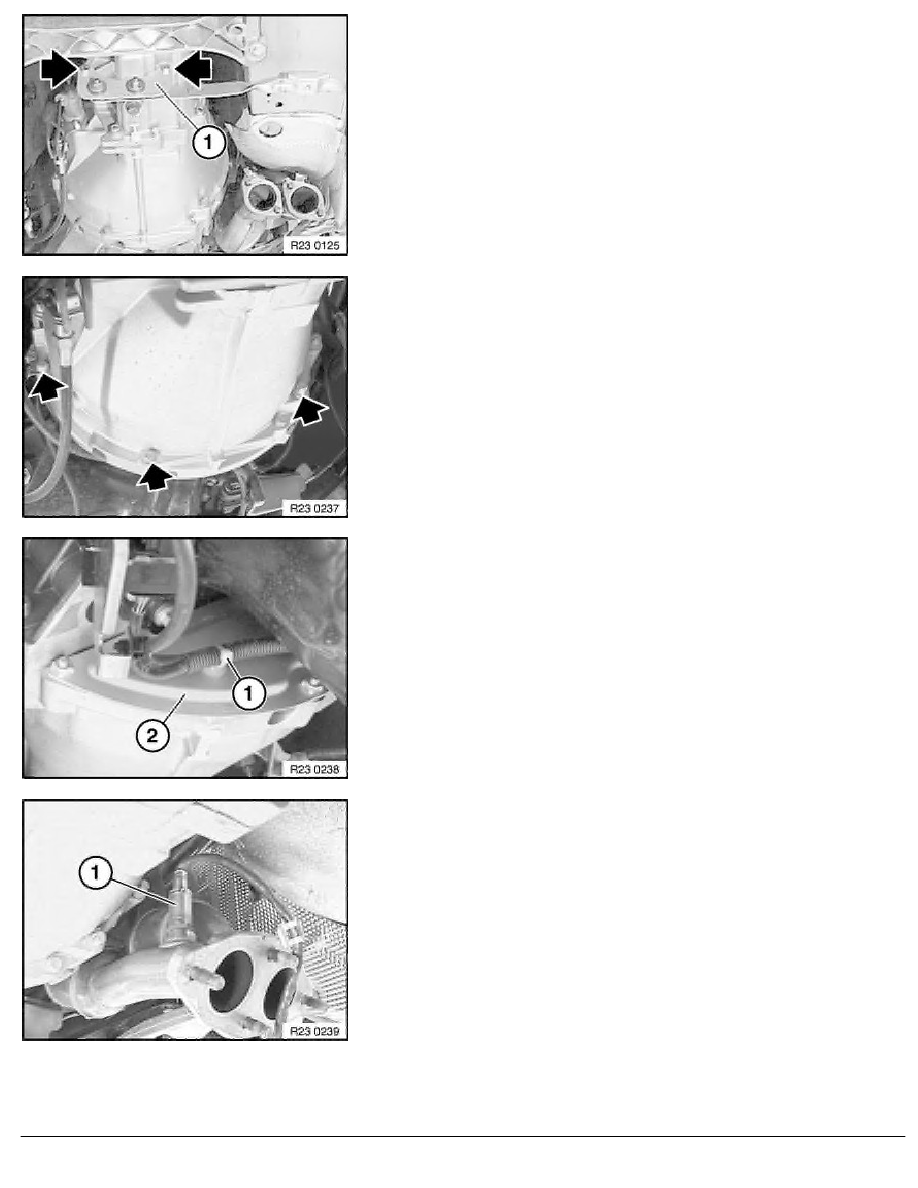 1

R23 0125

R23 0237

1

2

R23 0238

1

R23 0239