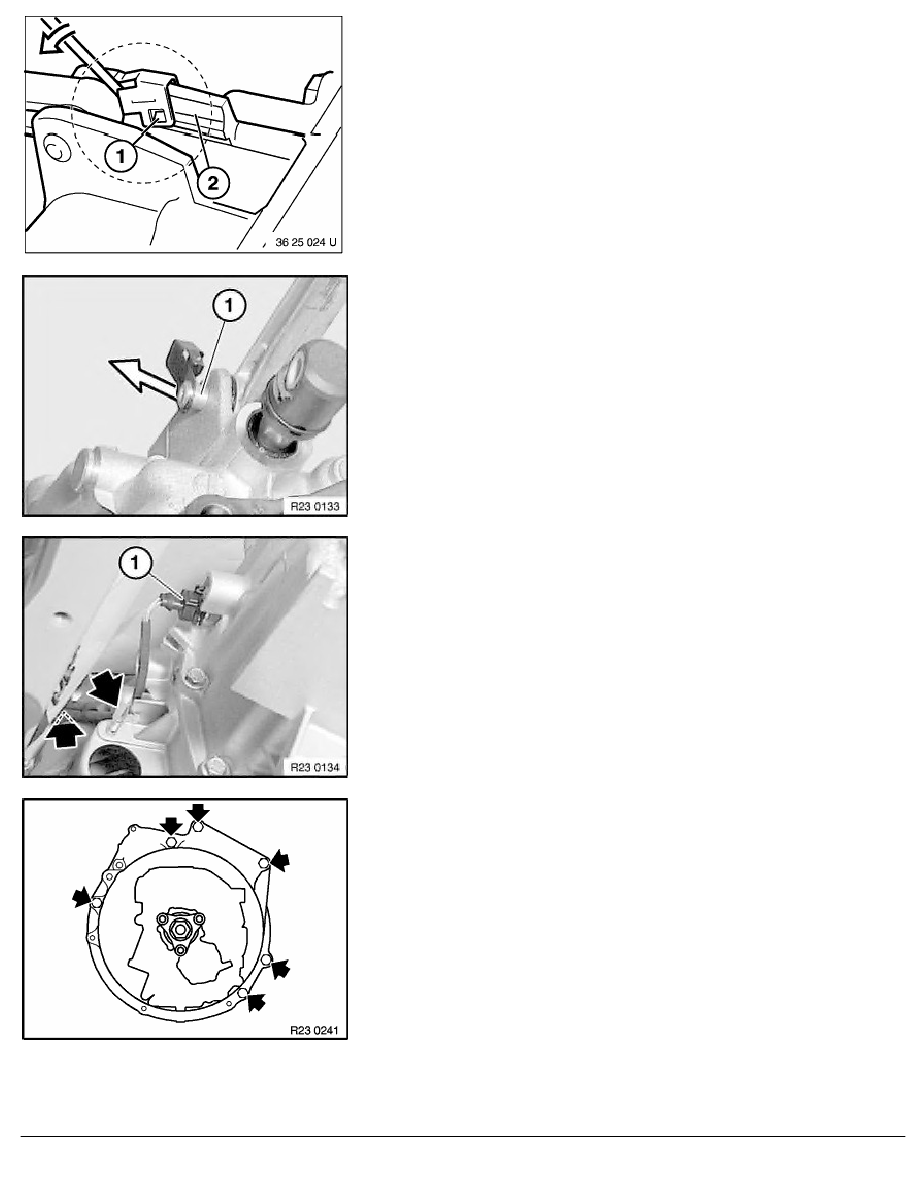 1

2

36 25 024 U

1

R23 0133

1

R23 0134

R23 0241