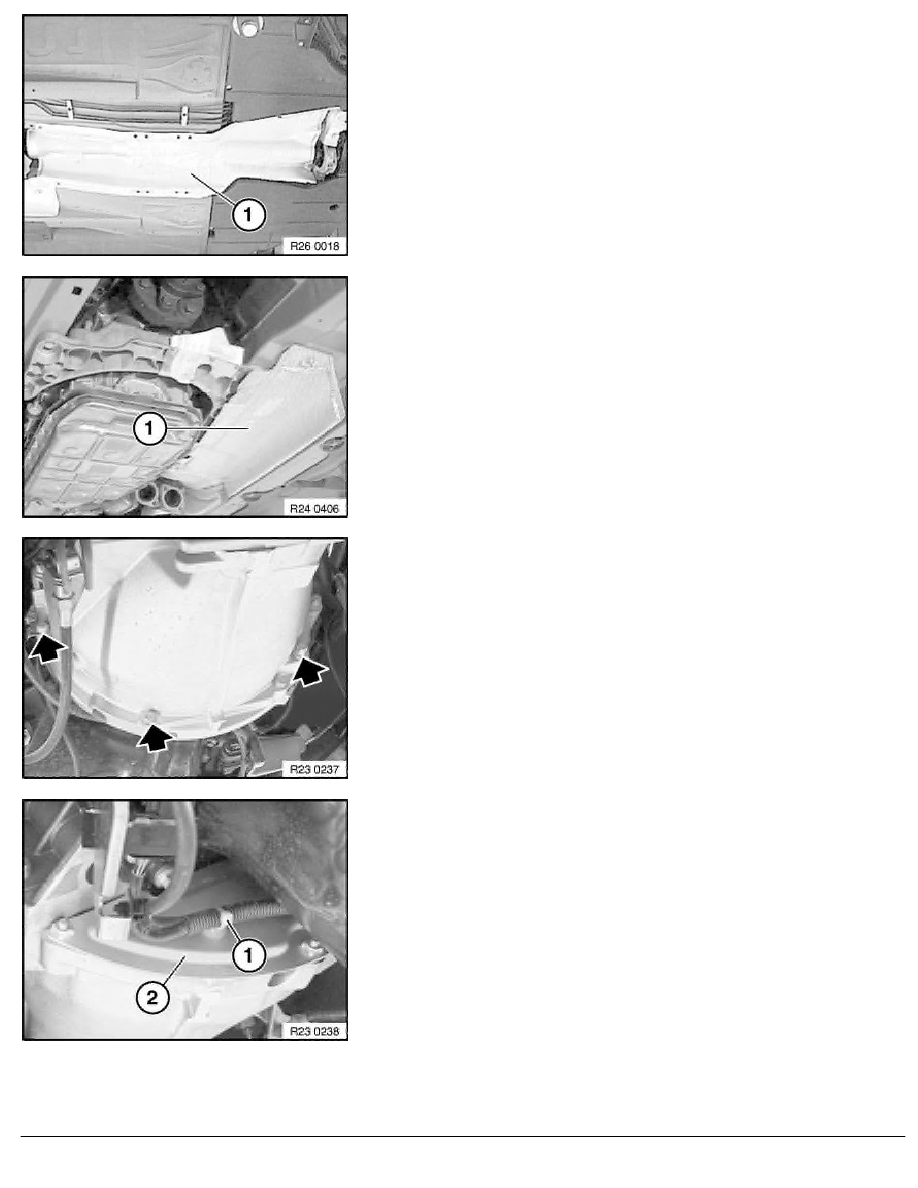 1

R26 0018

1

R24 0406

R23 0237

1

2

R23 0238