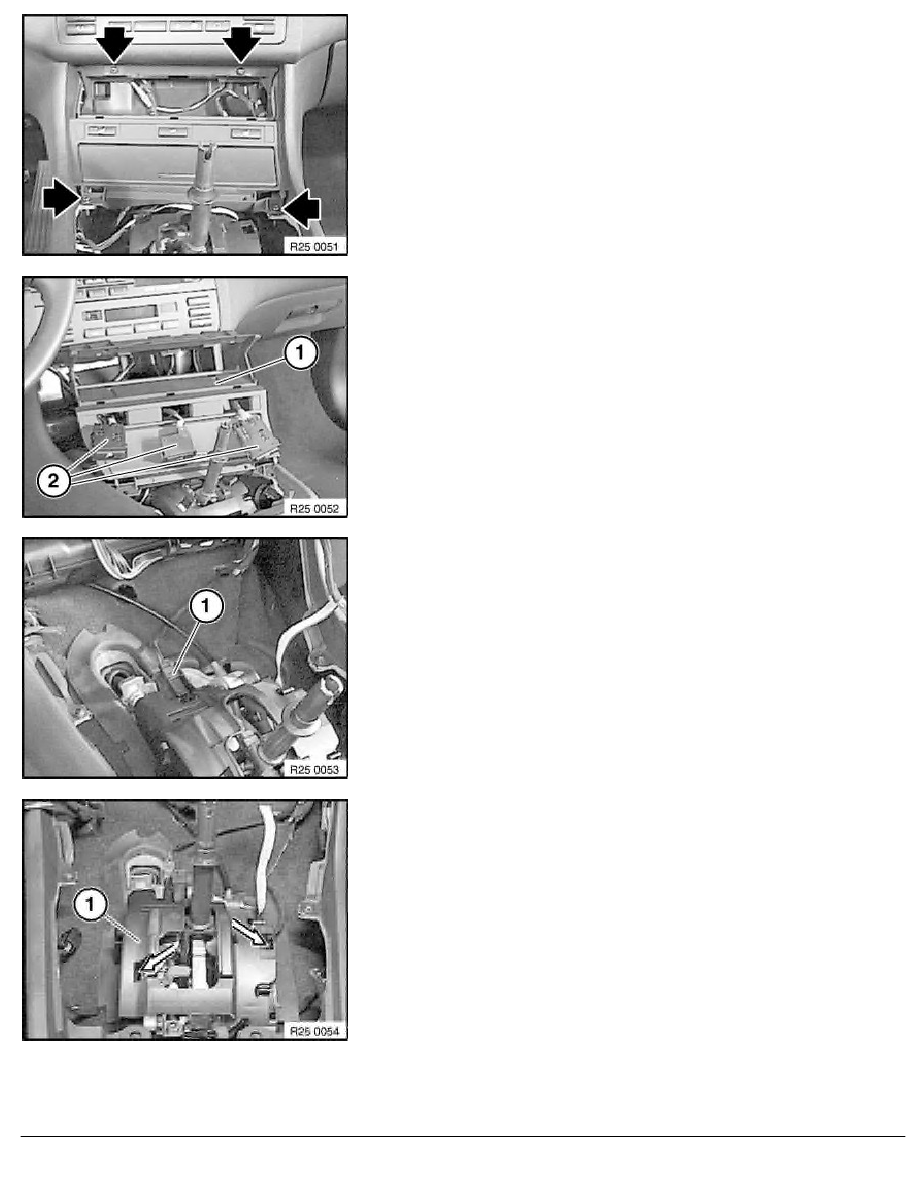 R25 0051

1
2
R25 0052

1
R25 0053

1
R25 0054