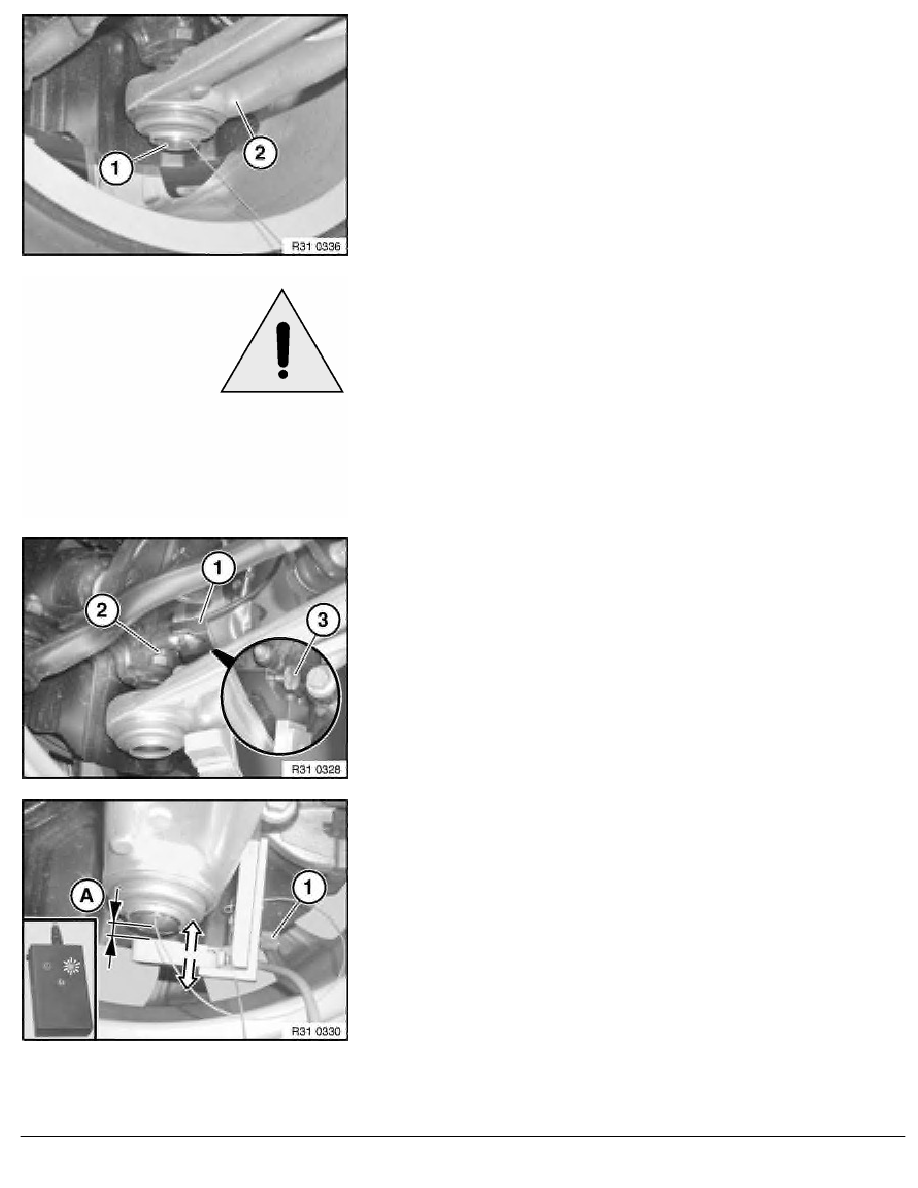 1
2
R31 0336

2
1
3
R31 0328

A
1
R31 0330