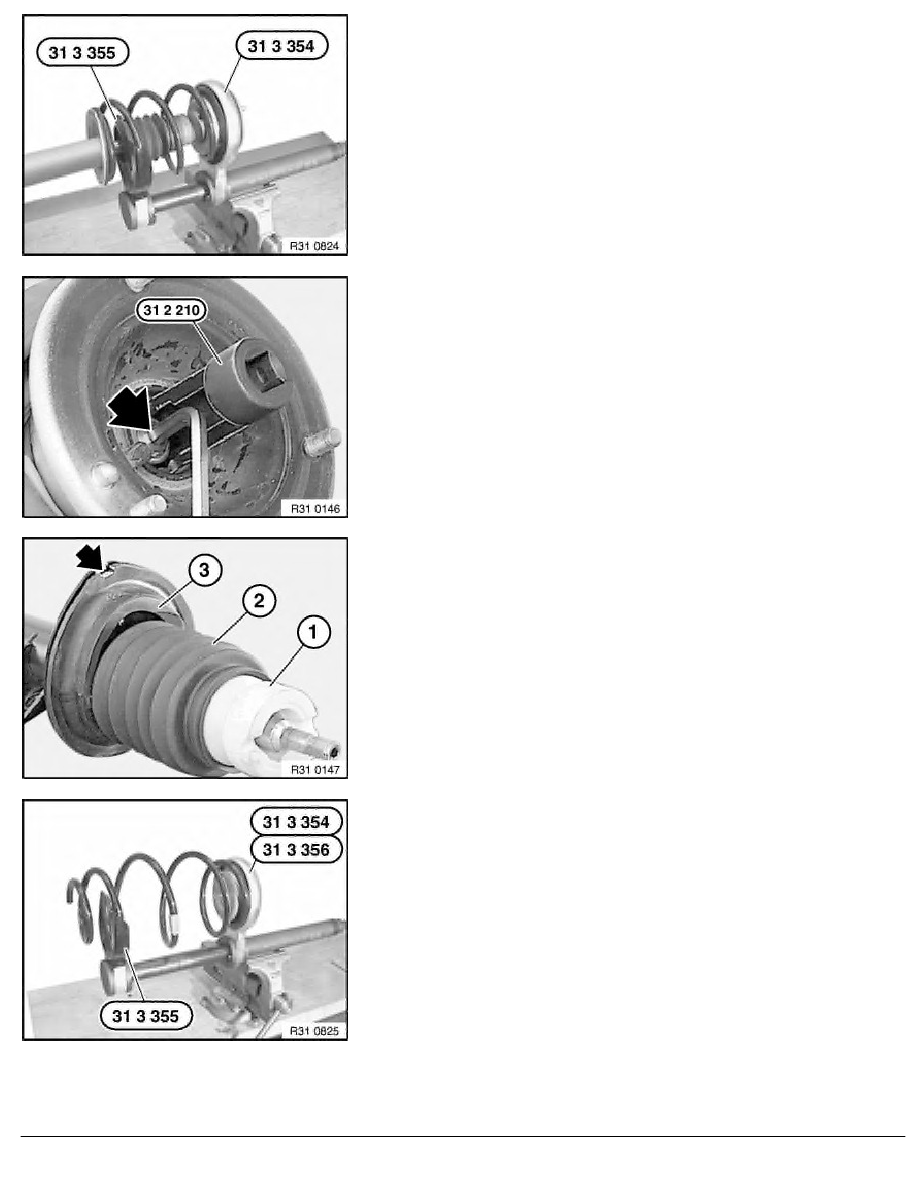 31 3 355
31 3 354
R31 0824

31 2 210
R31 0146

3
2
1
R31 0147

31 3 354
31 3 356
31 3 355
R31 0825