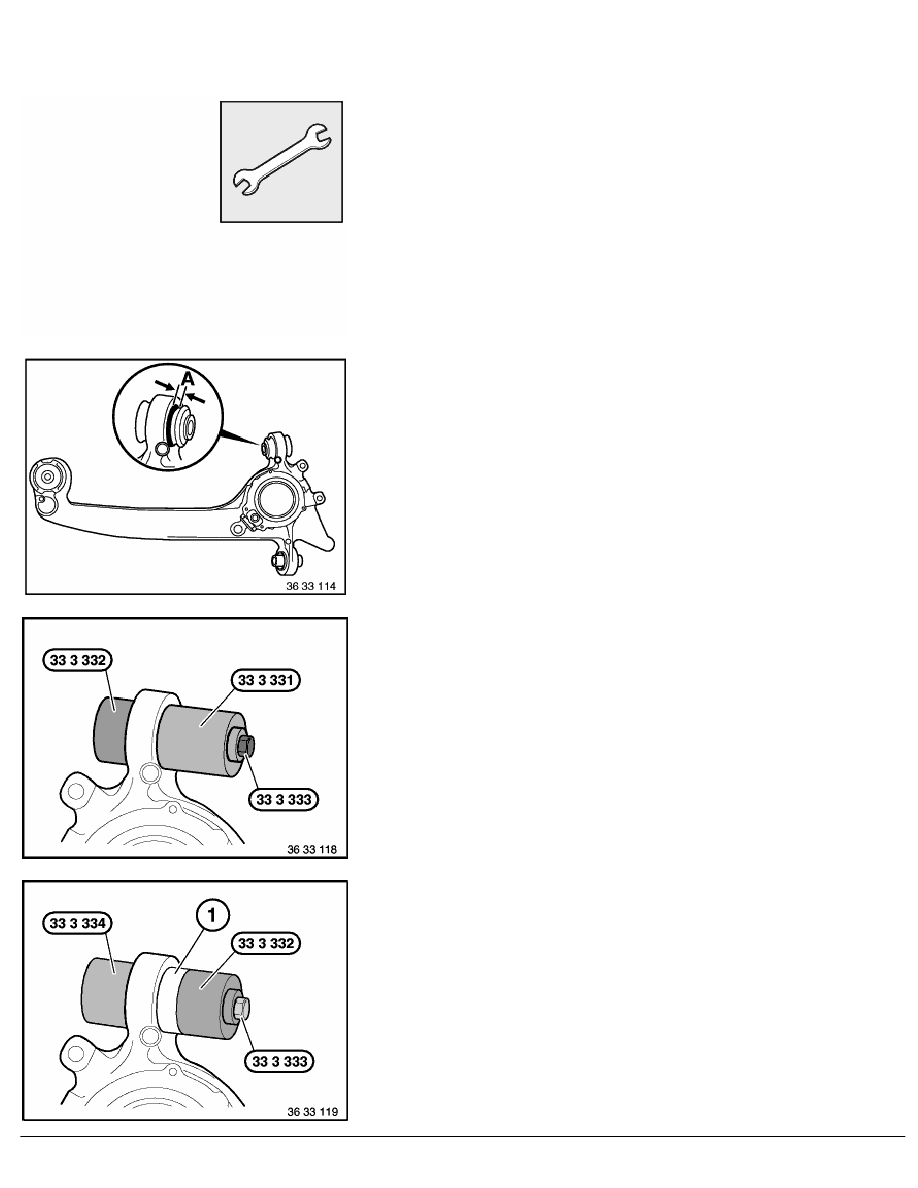 A

36 33 114

33 3 332

33 3 331

33 3 333

36 33 118

33 3 334

1

33 3 332

33 3 333

36 33 119