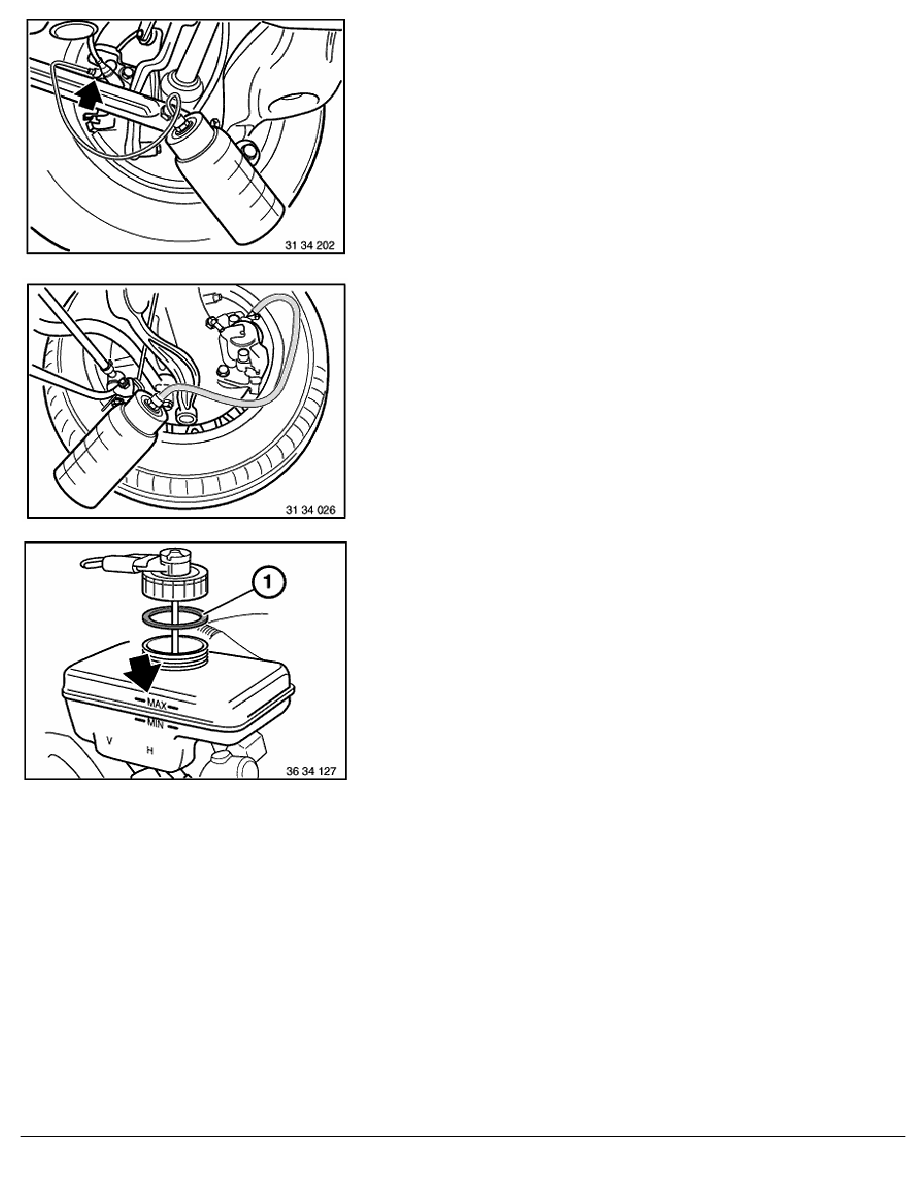 31 34 202

31 34 026

1

MAX

MIN

V

HI

36 34 127