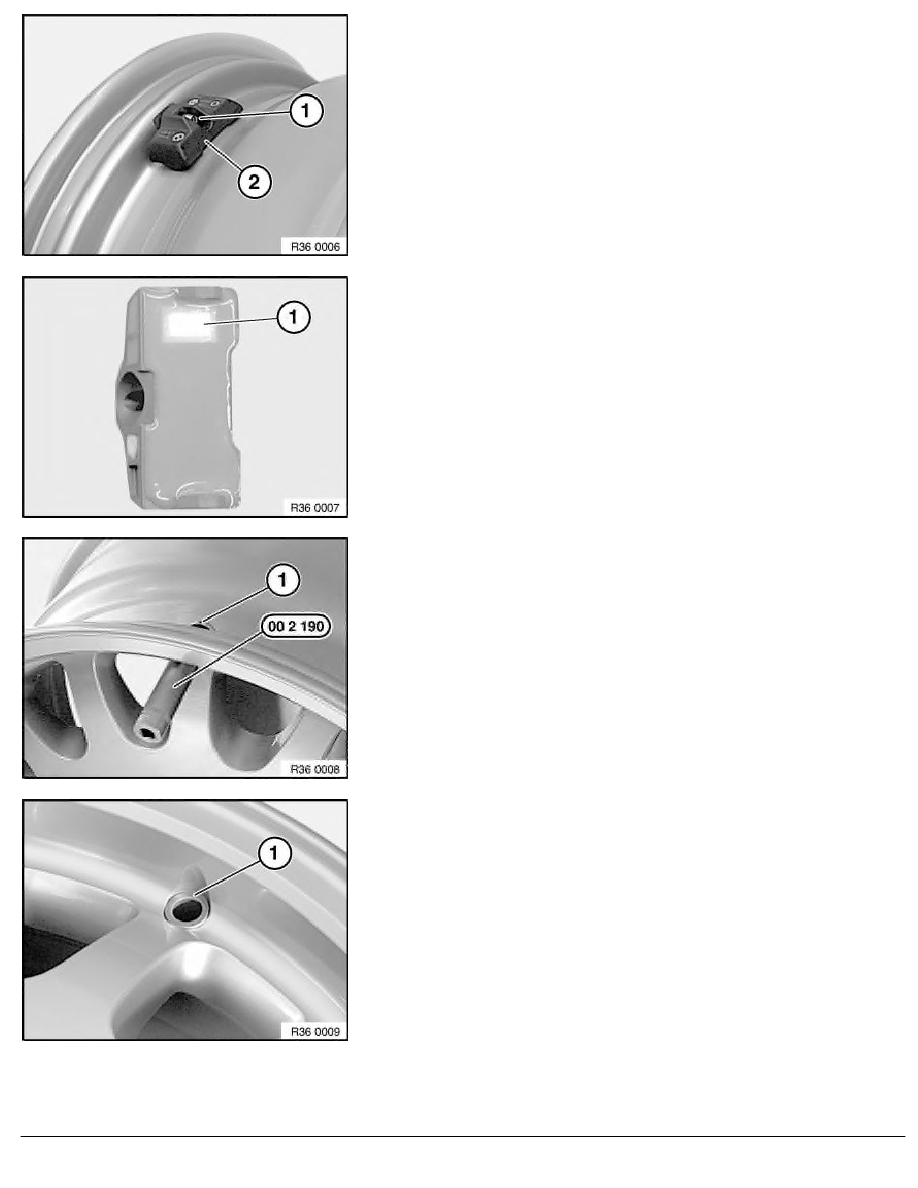 1
2
R36 0006

1
R36 0007

1
00 2 190
R36 0008

1
R36 0009