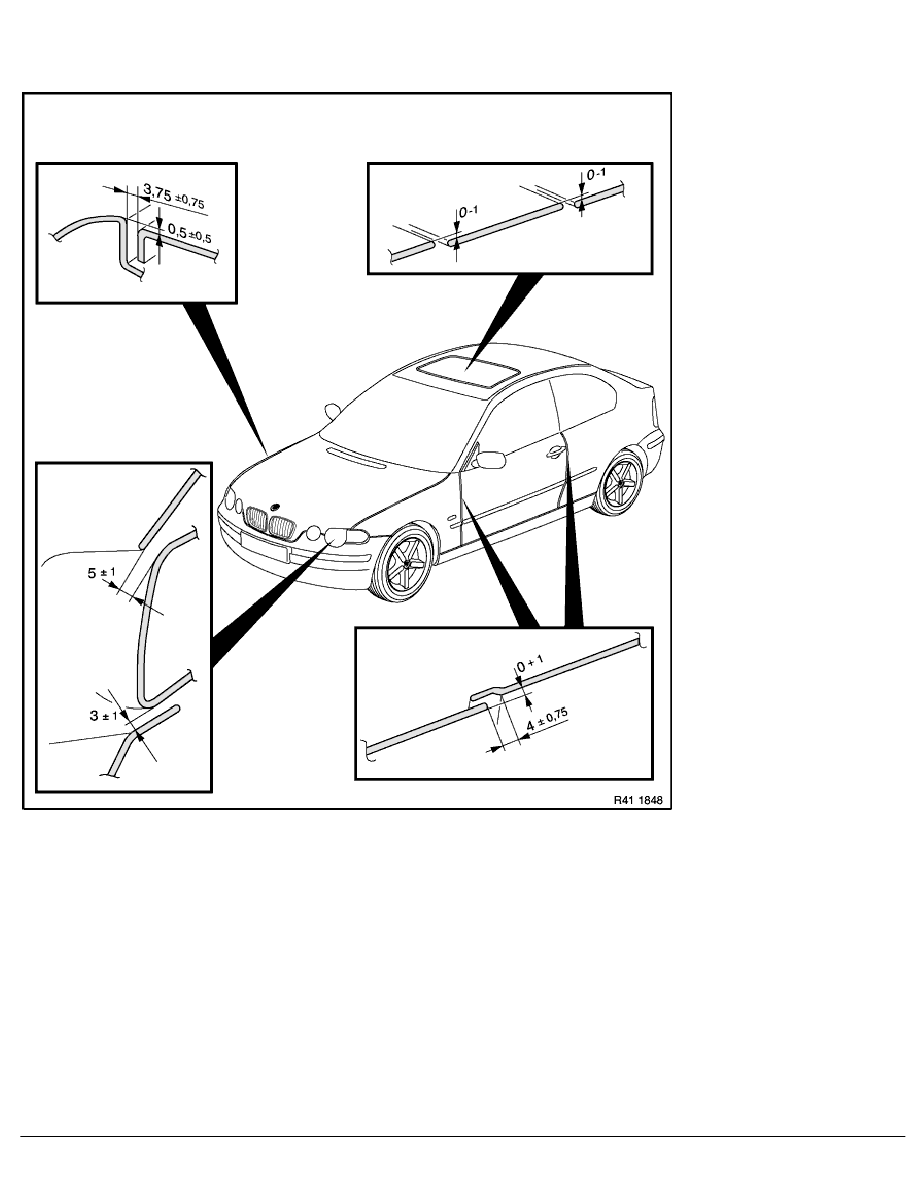 3,75 ±0,75
0,5 ±0,5
0 -1
0 -1
5 ± 1
3 ± 1
0 + 1
4 ± 0,75
R41 1848