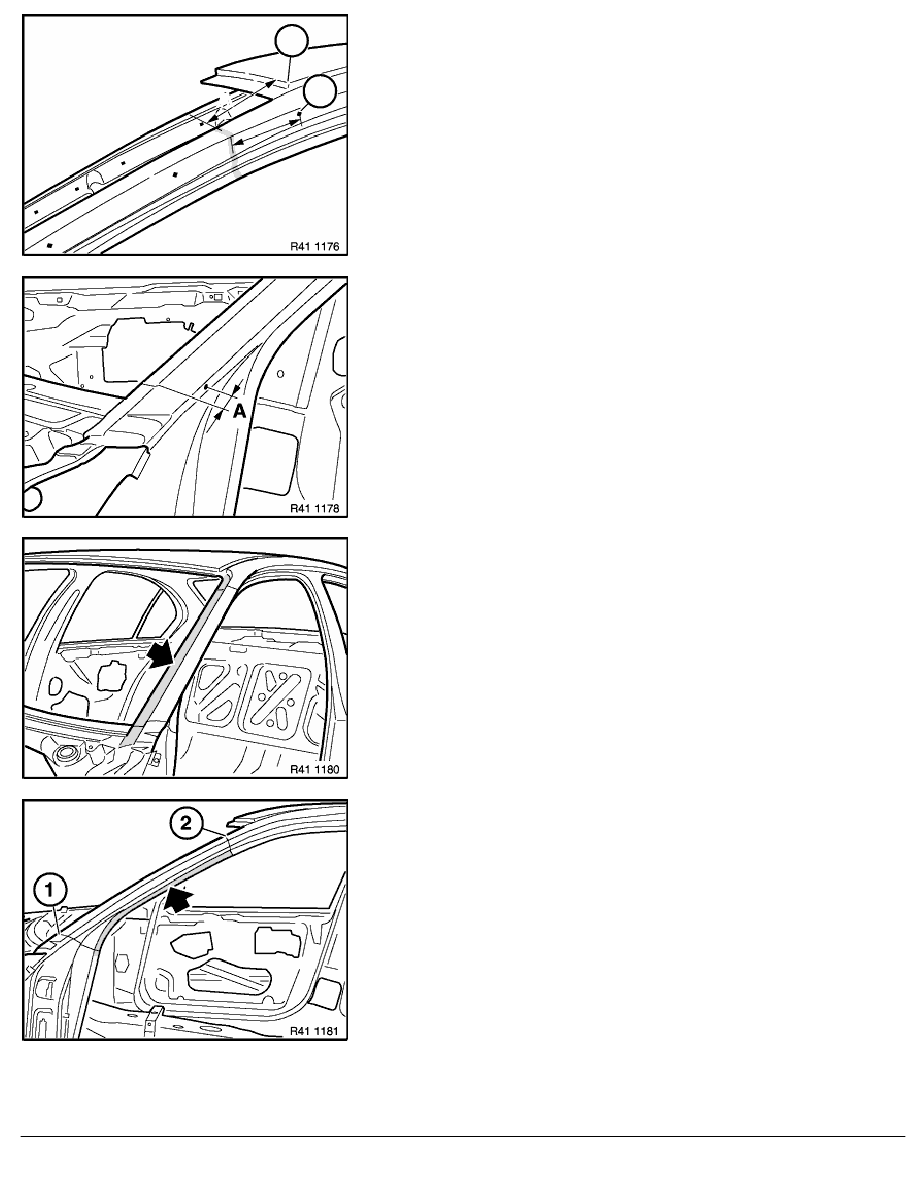 R41 1176

A

R41 1178

R41 1180

2

1

R41 1181