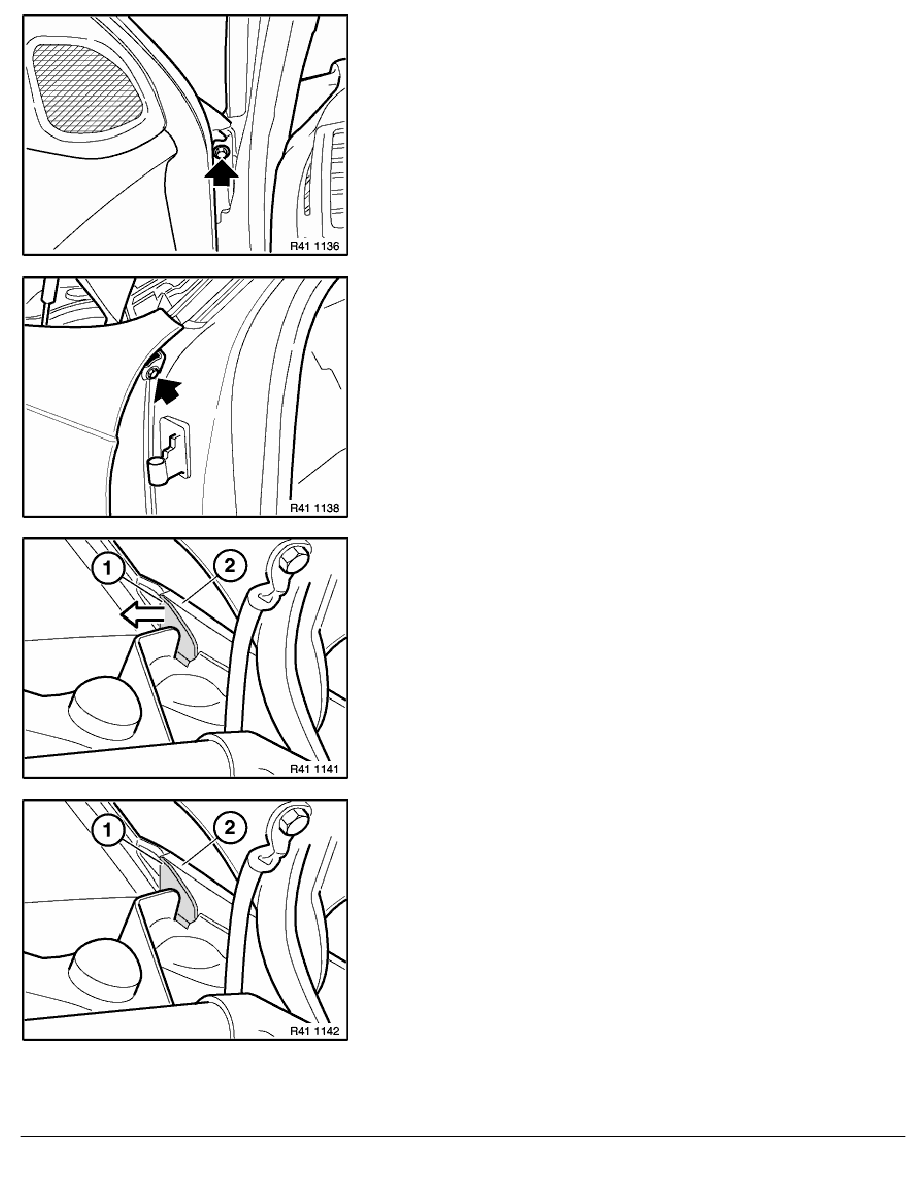 R41 1136

R41 1138

1
2
R41 1141

1
2
R41 1142